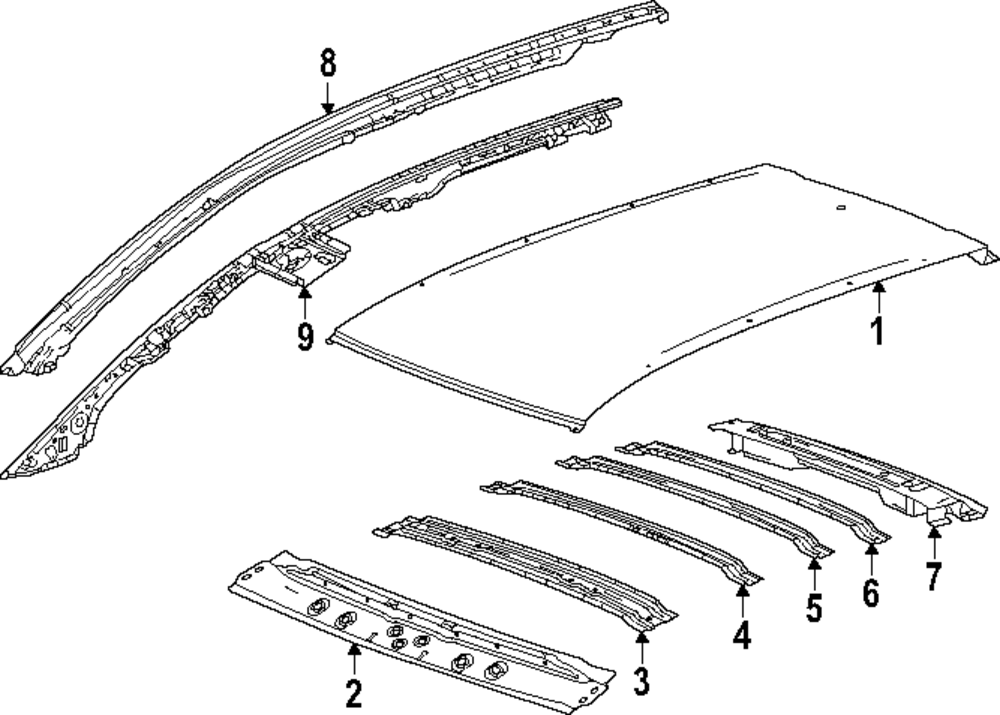 8
9
1
7
6
5
4
3
2