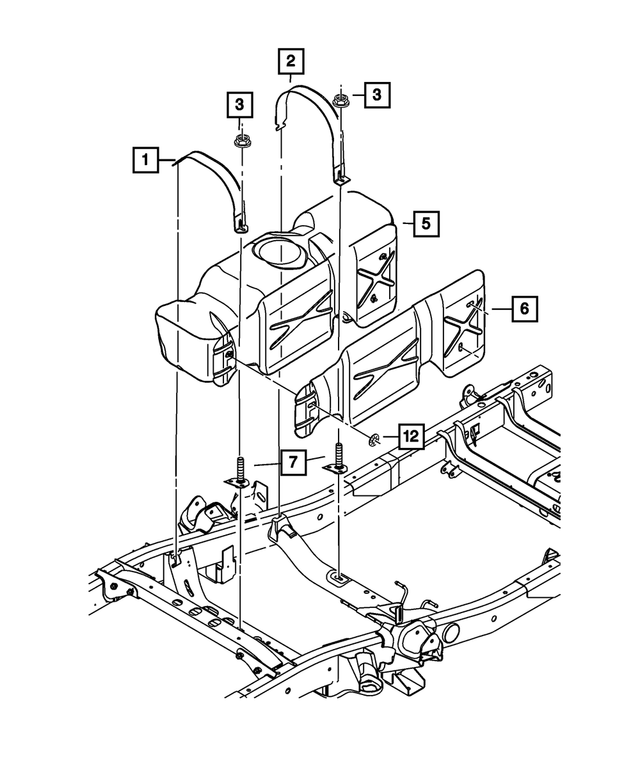 2
3
3
1
5
6
12
7