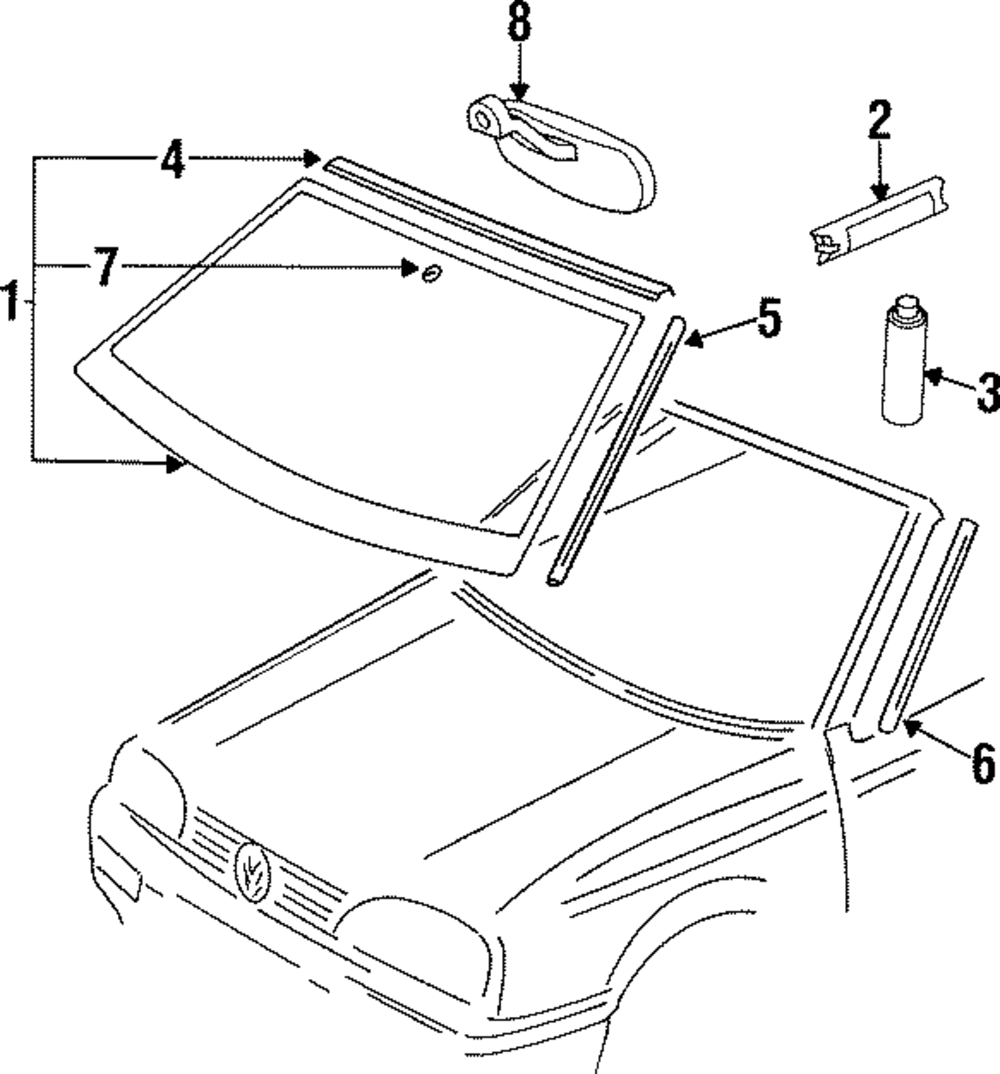 8
2
4
7
1
5
3
6