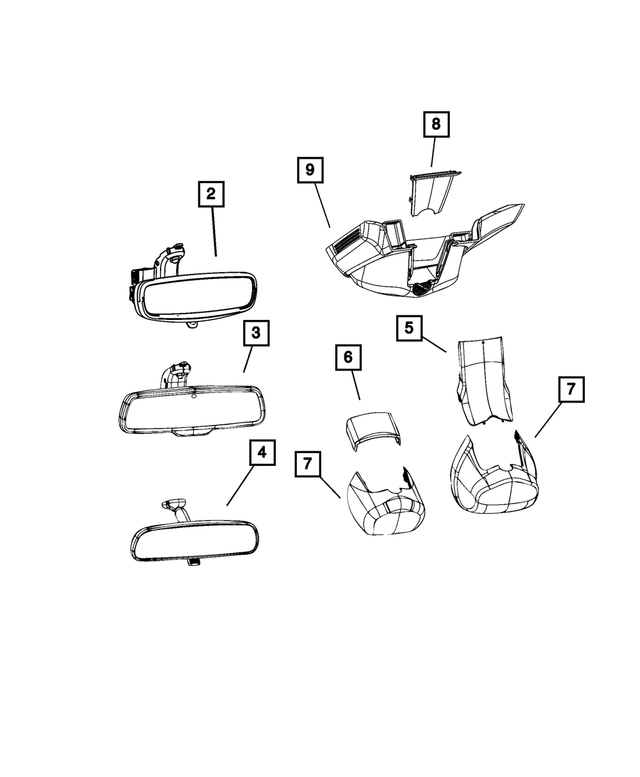 8
9
2
3
5
6
7
4
7