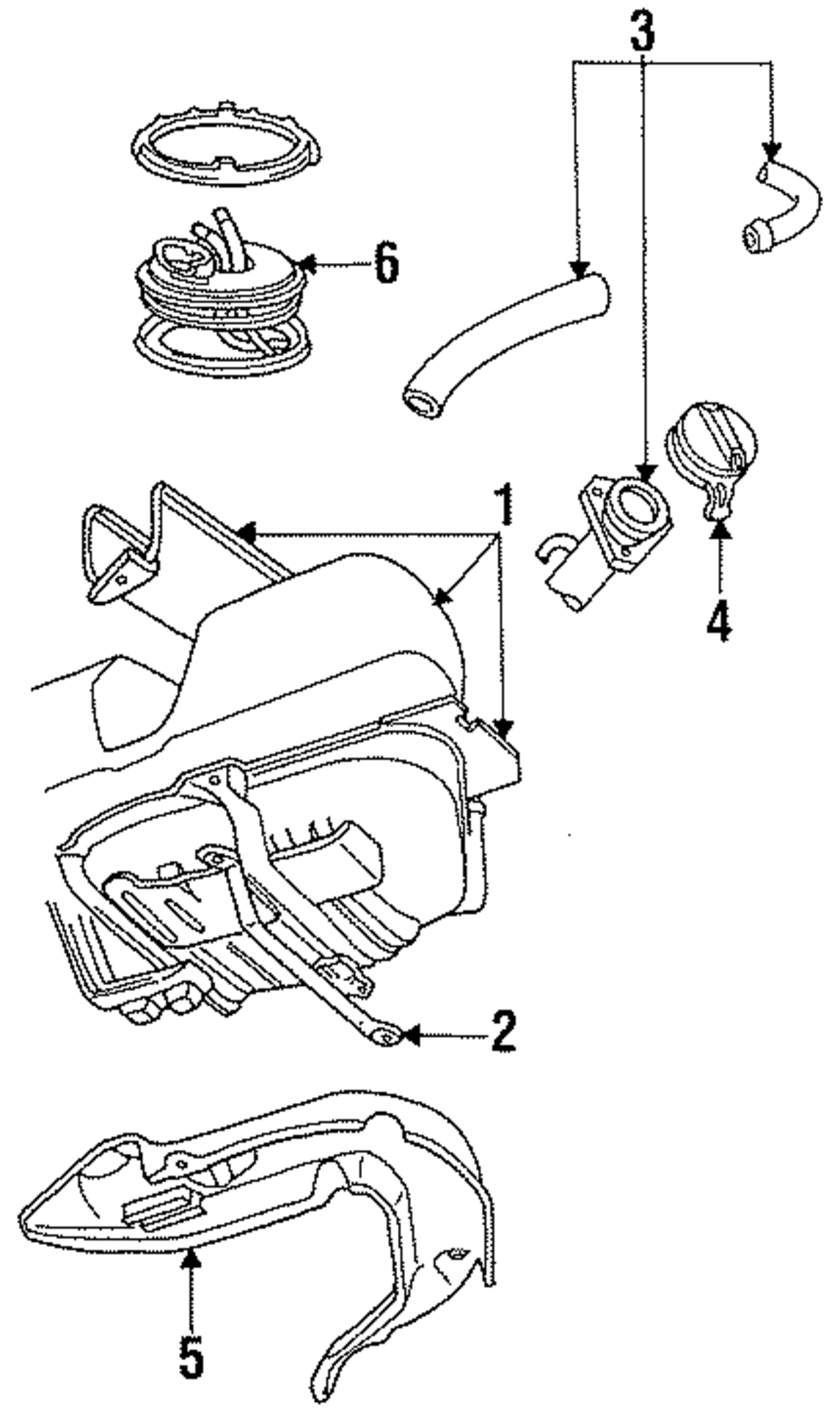 3
6
1
4
2
5