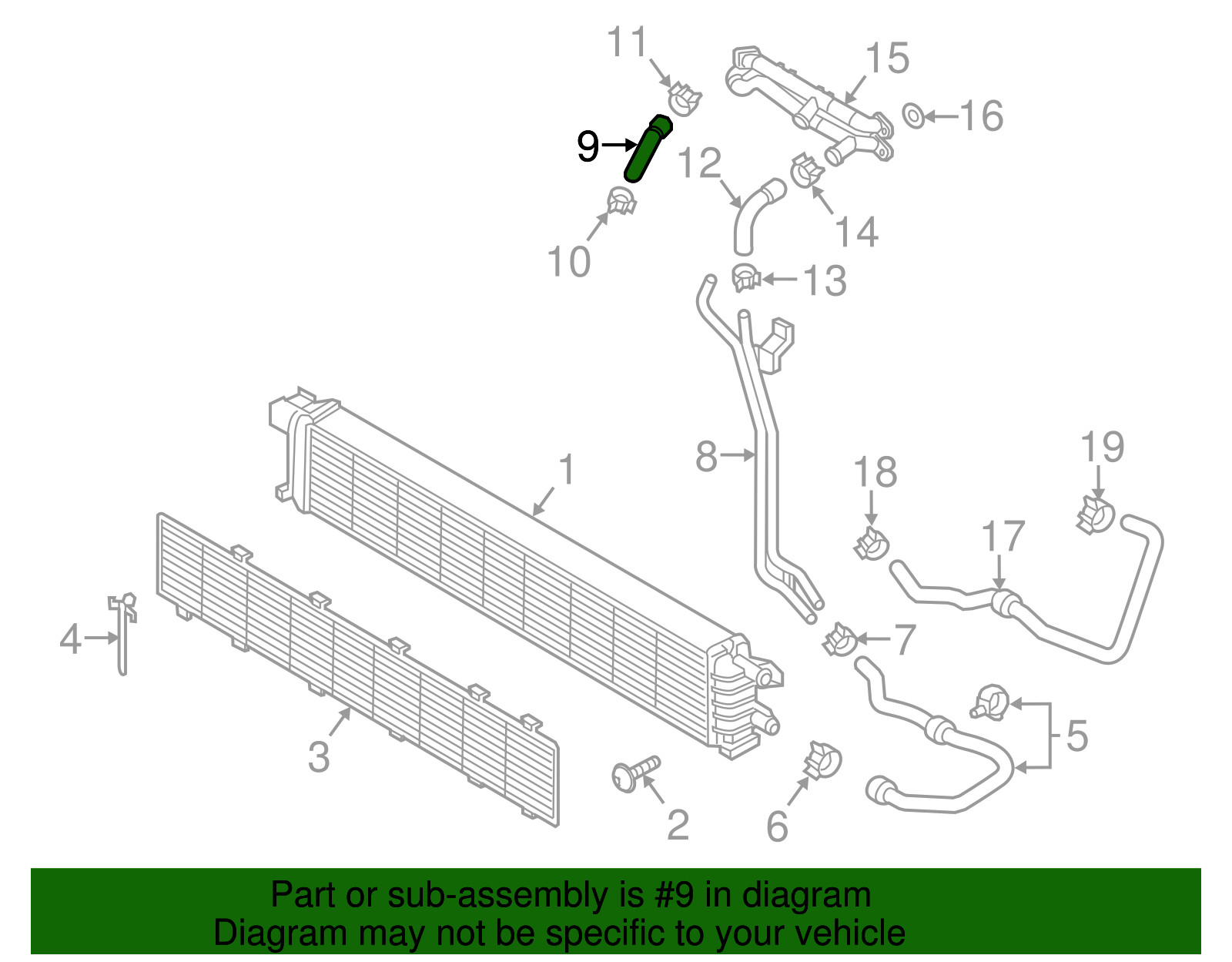 11
15
16
9
12
14
10
13
8
1
18
19
17
4
7
3
5
2
6

Part or sub-assembly is #9 in diagram
Diagram may not be specific to your vehicle