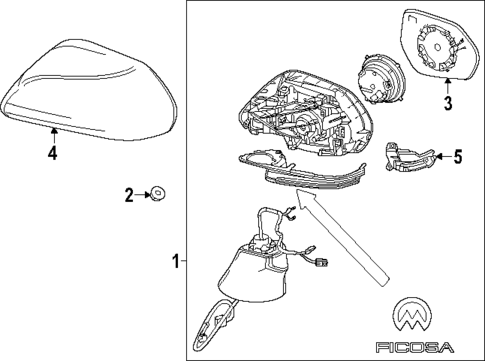 4

2

1

3

5

FICOSA