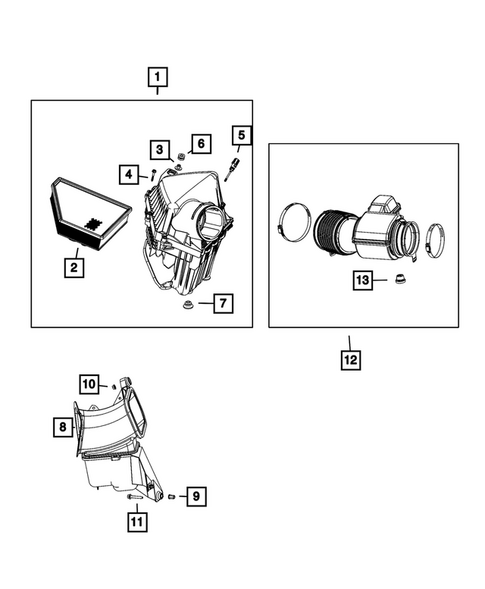 1
3
6
5
4
2
7
13
12
10
8
9
11