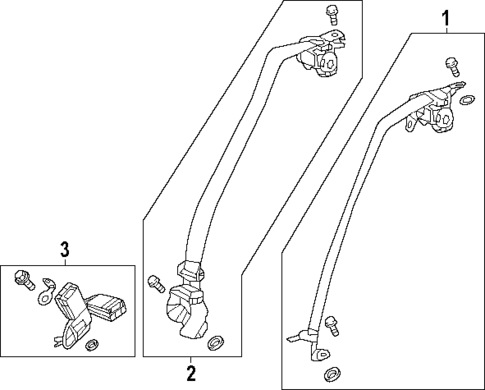 1

3

2