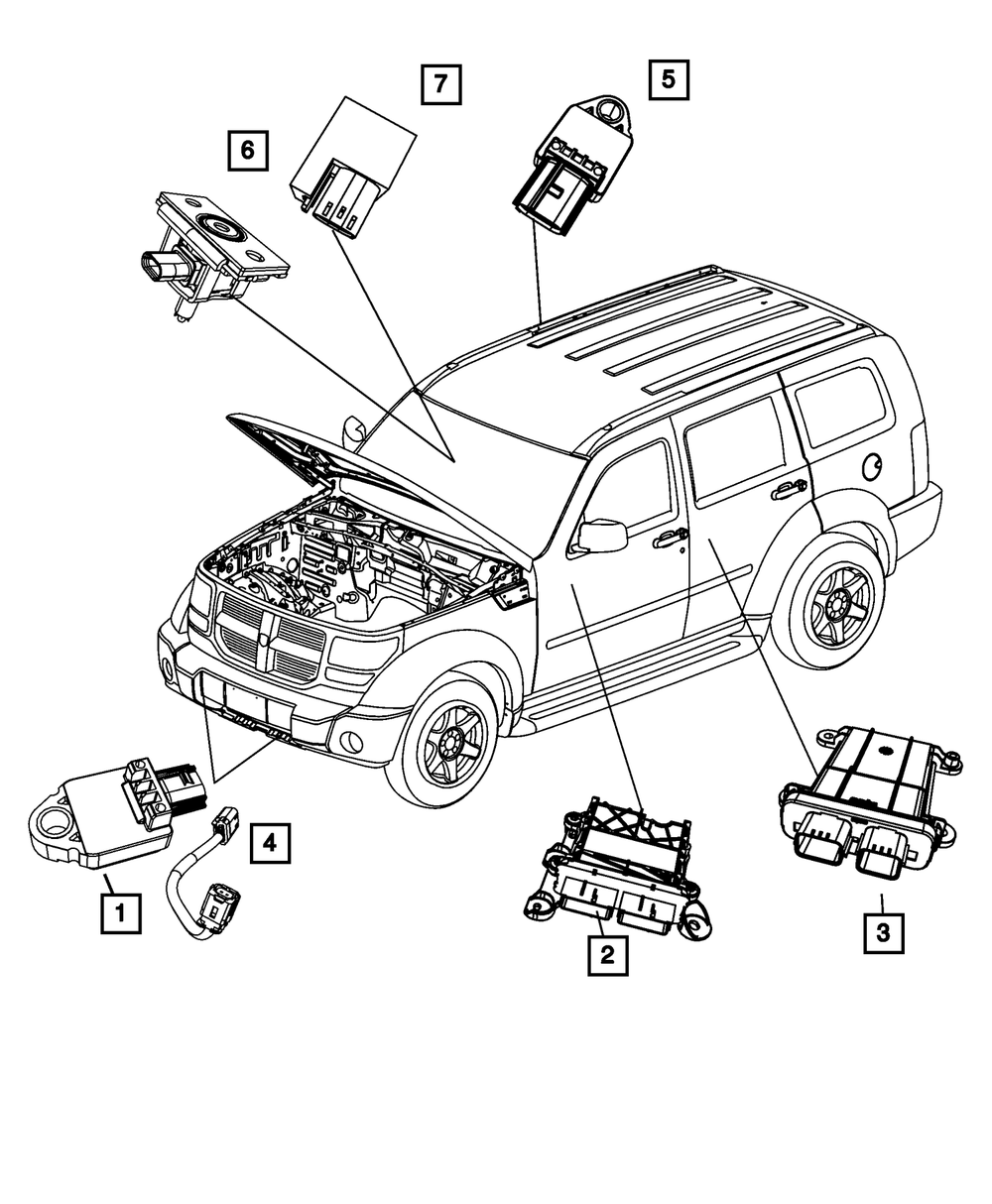 7
5
6
4
1
2
3