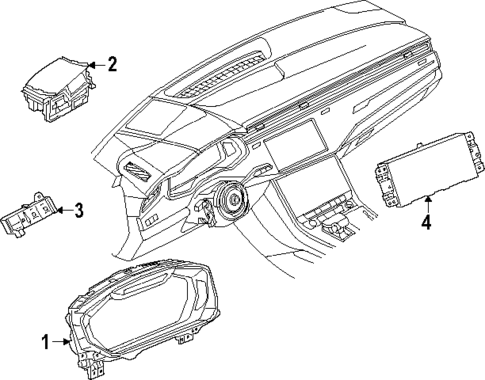 2
3
4
1