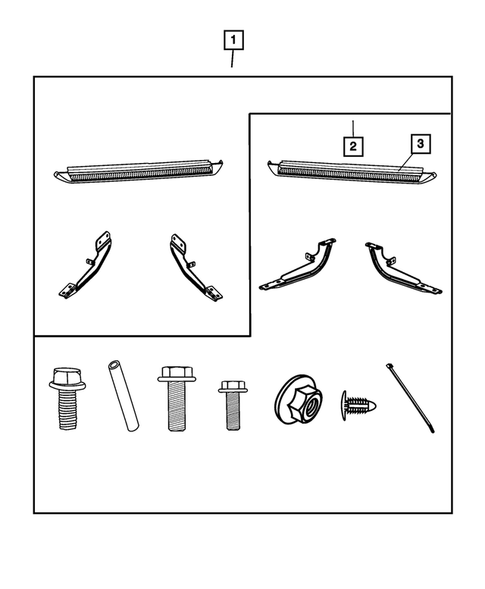 1
2
3