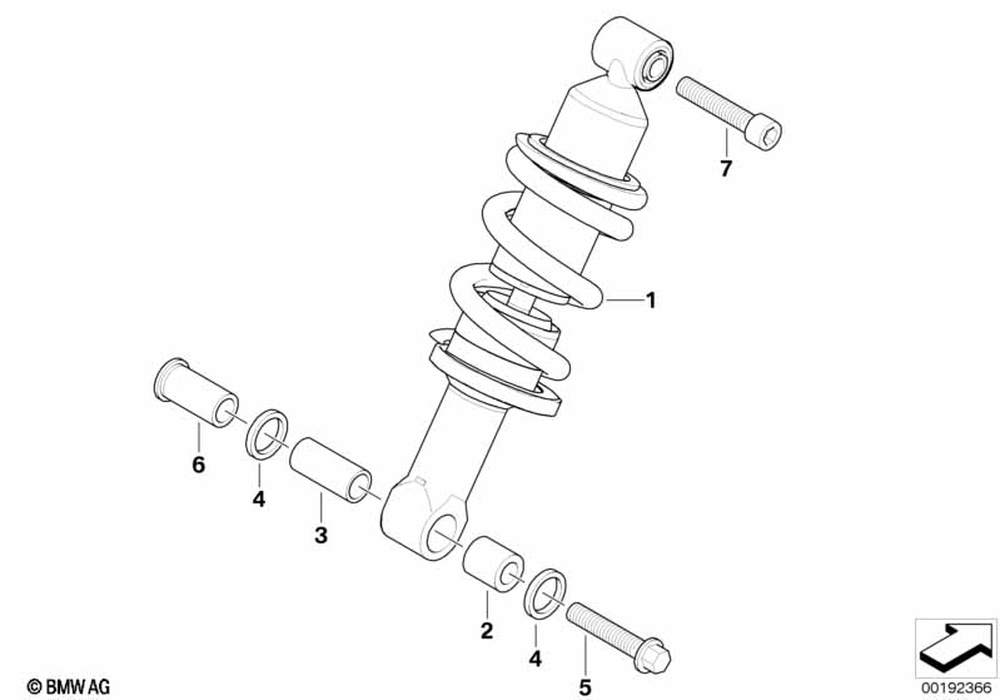 7
1
6
4
3
2
4
5
© BMW AG
00192366