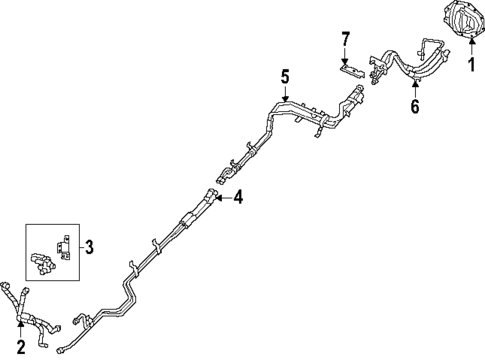 7
1
5
6
4
3
2