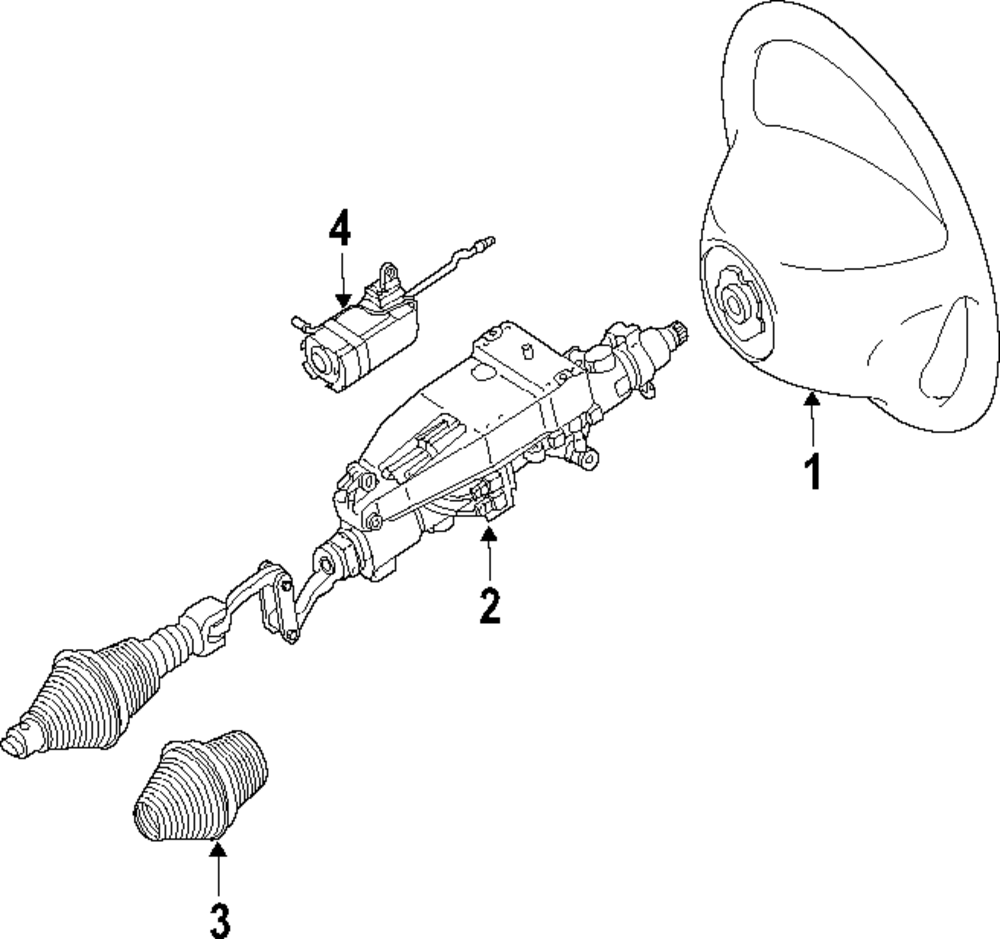 4
1
2
3