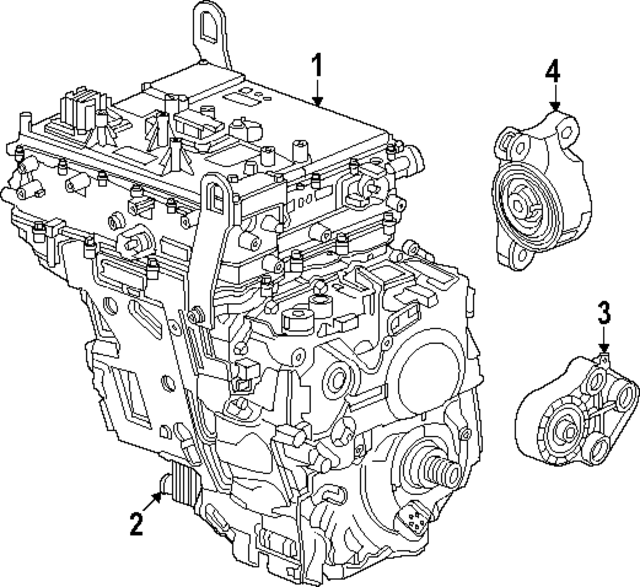 1
4
3
2