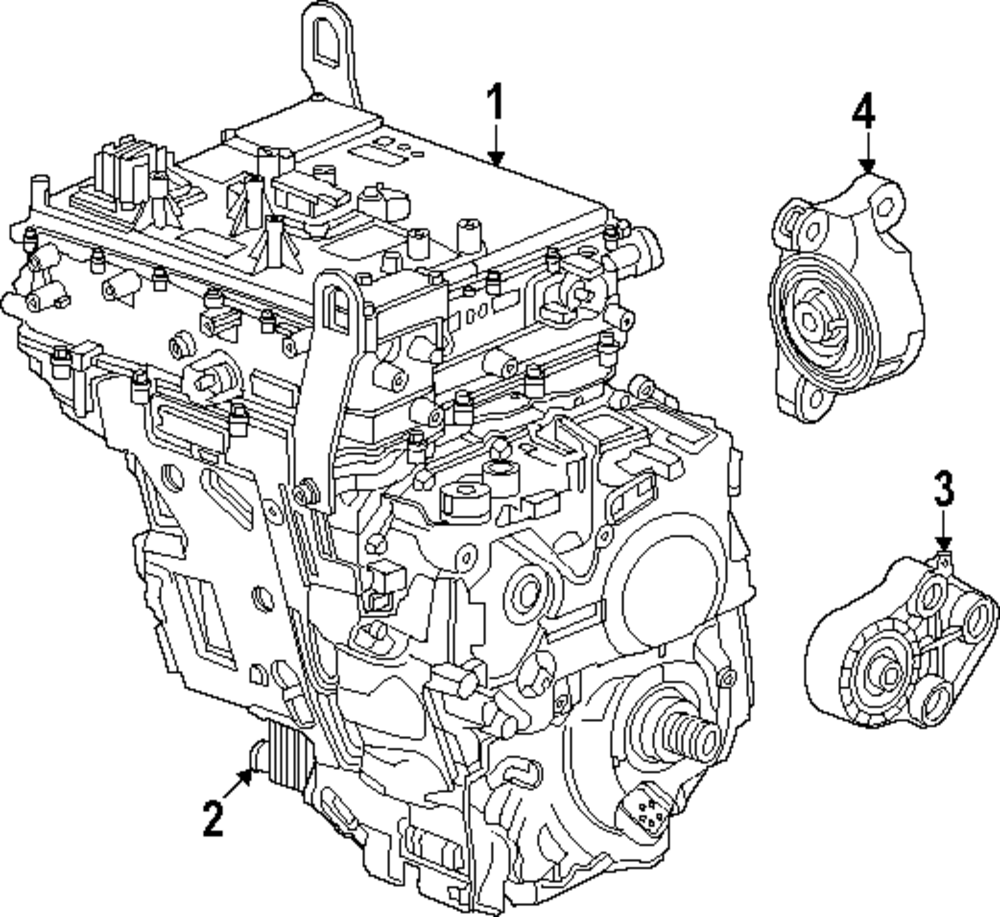 1
4
3
2