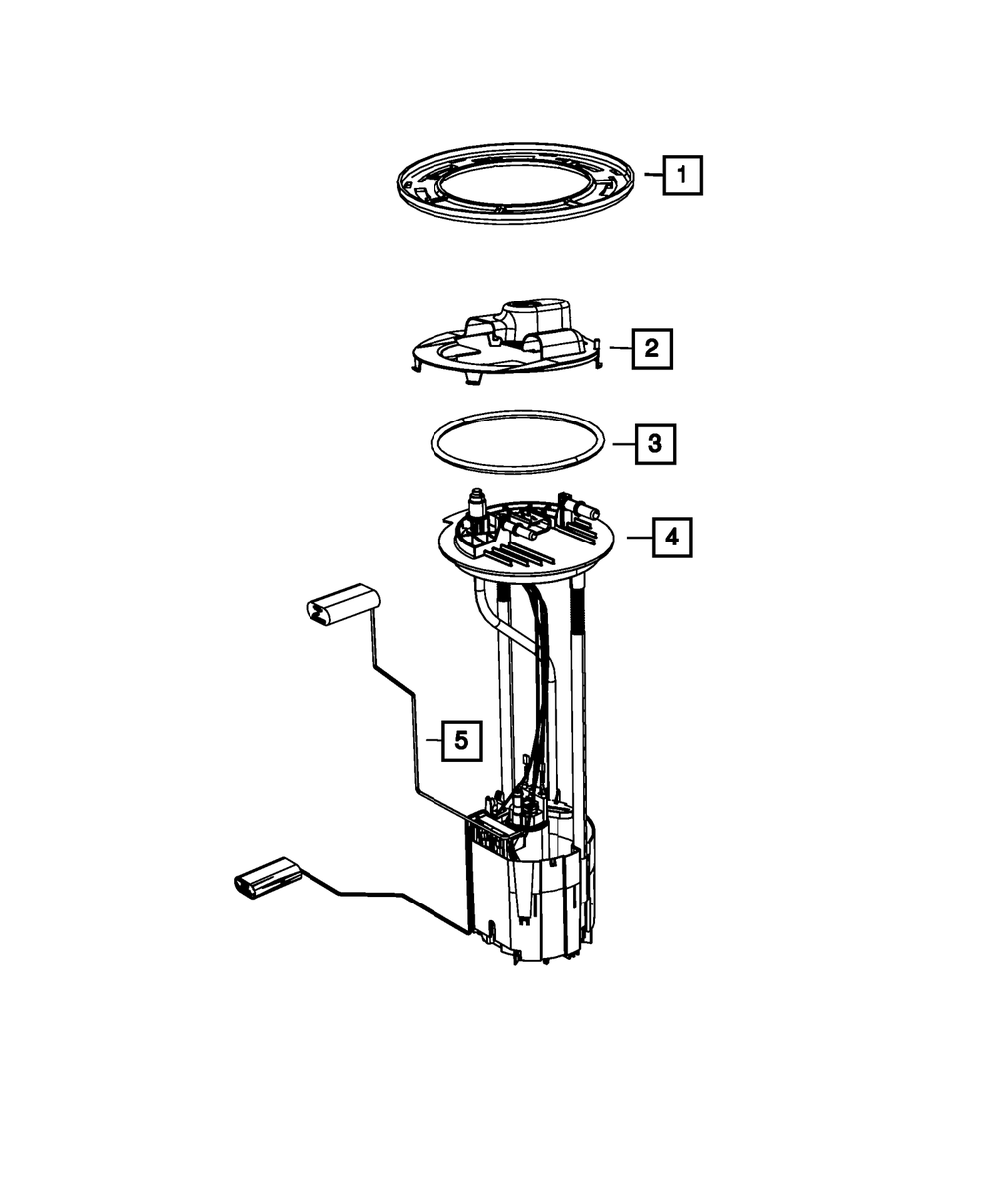 1
2
3
4
5