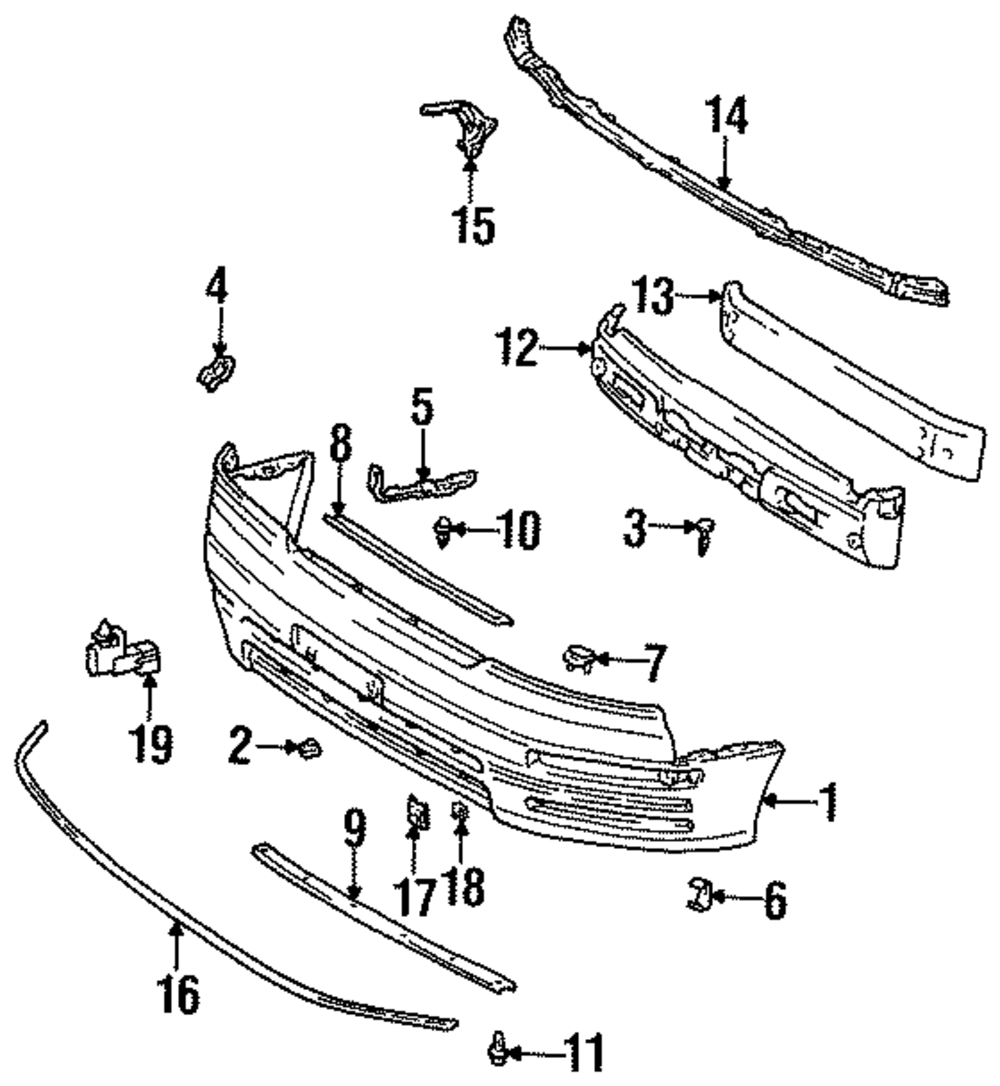 14
15
4
13
12
5
8
10
3
7
19
2
1
9
17
18
6
16
11