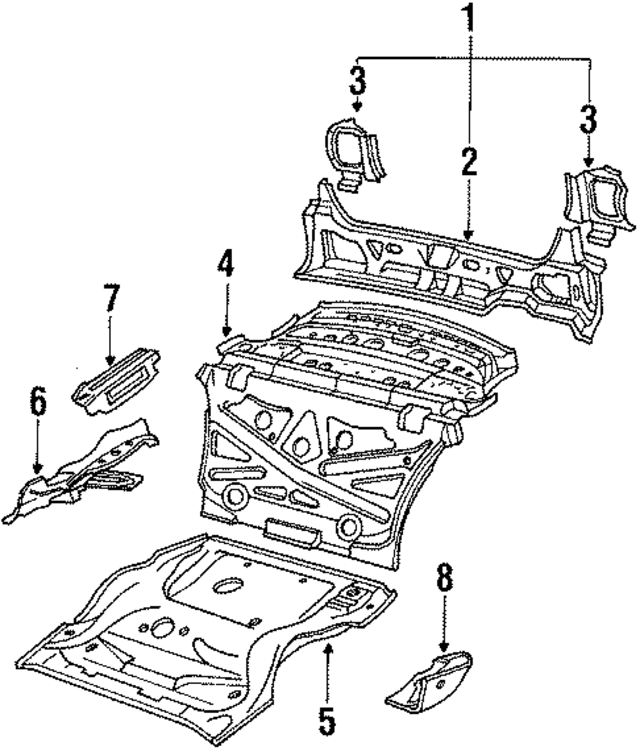 1
3
3
2
4
7
6
8
5