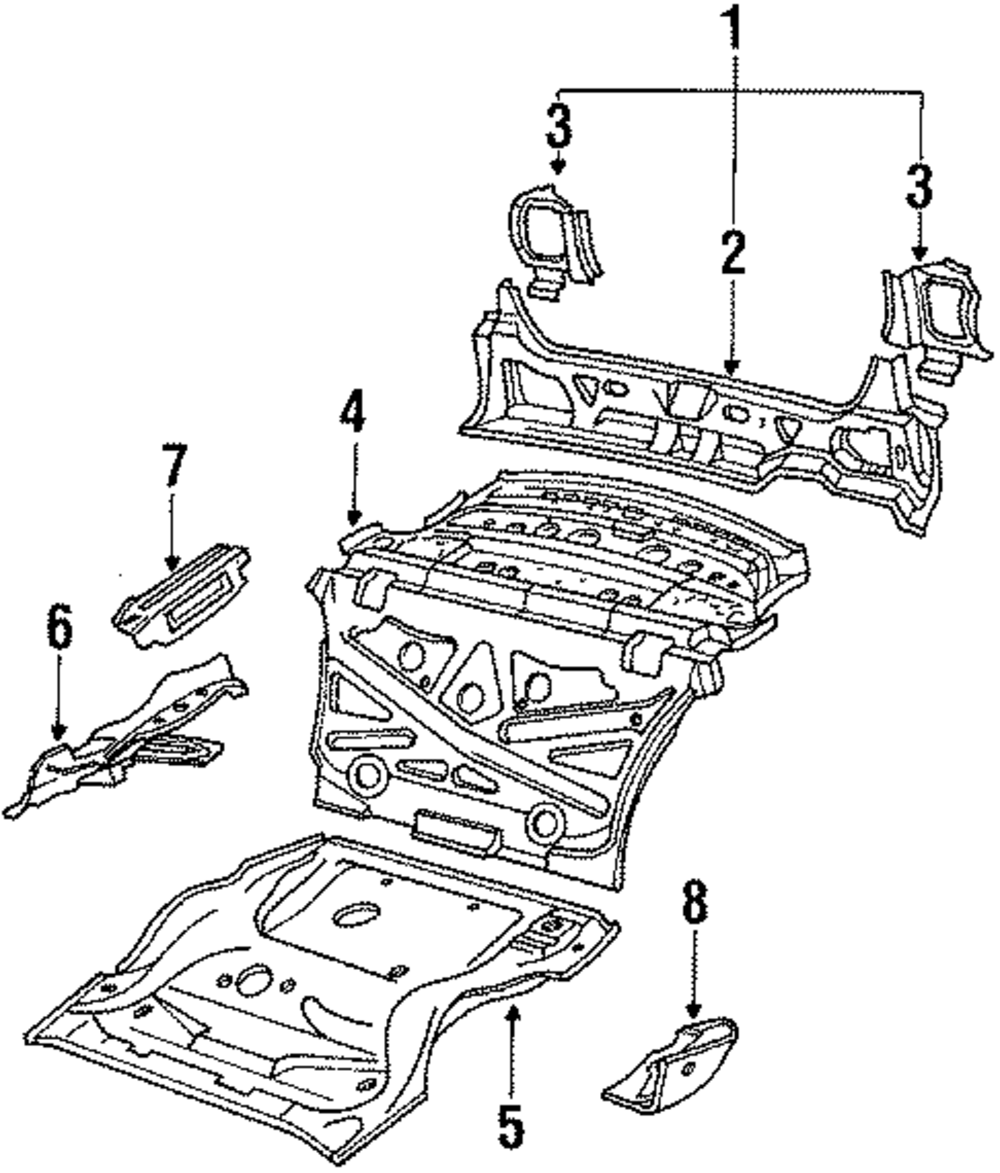 1
3
3
2
4
7
6
8
5