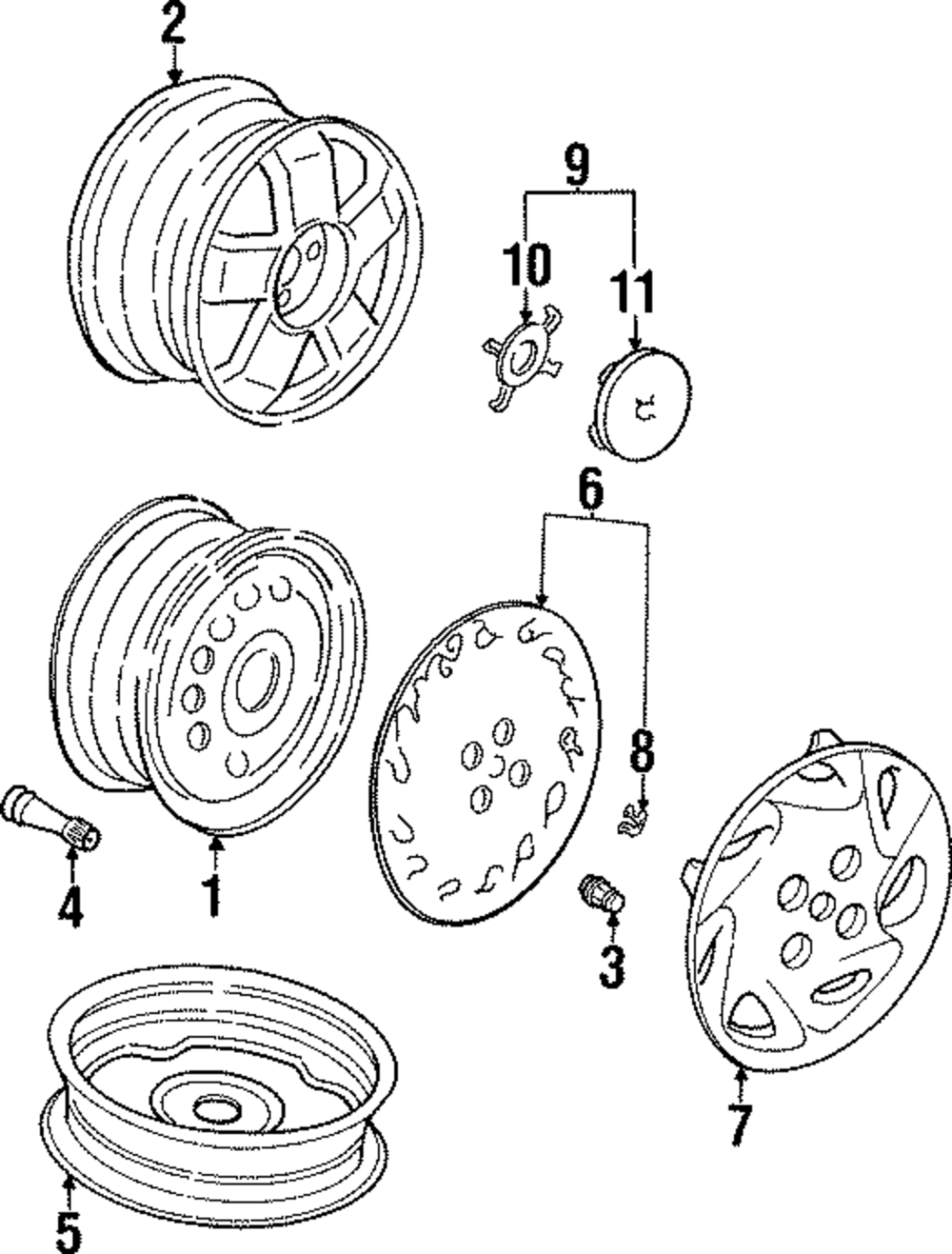 2
9
10
11
6
8
4
1
3
7
5