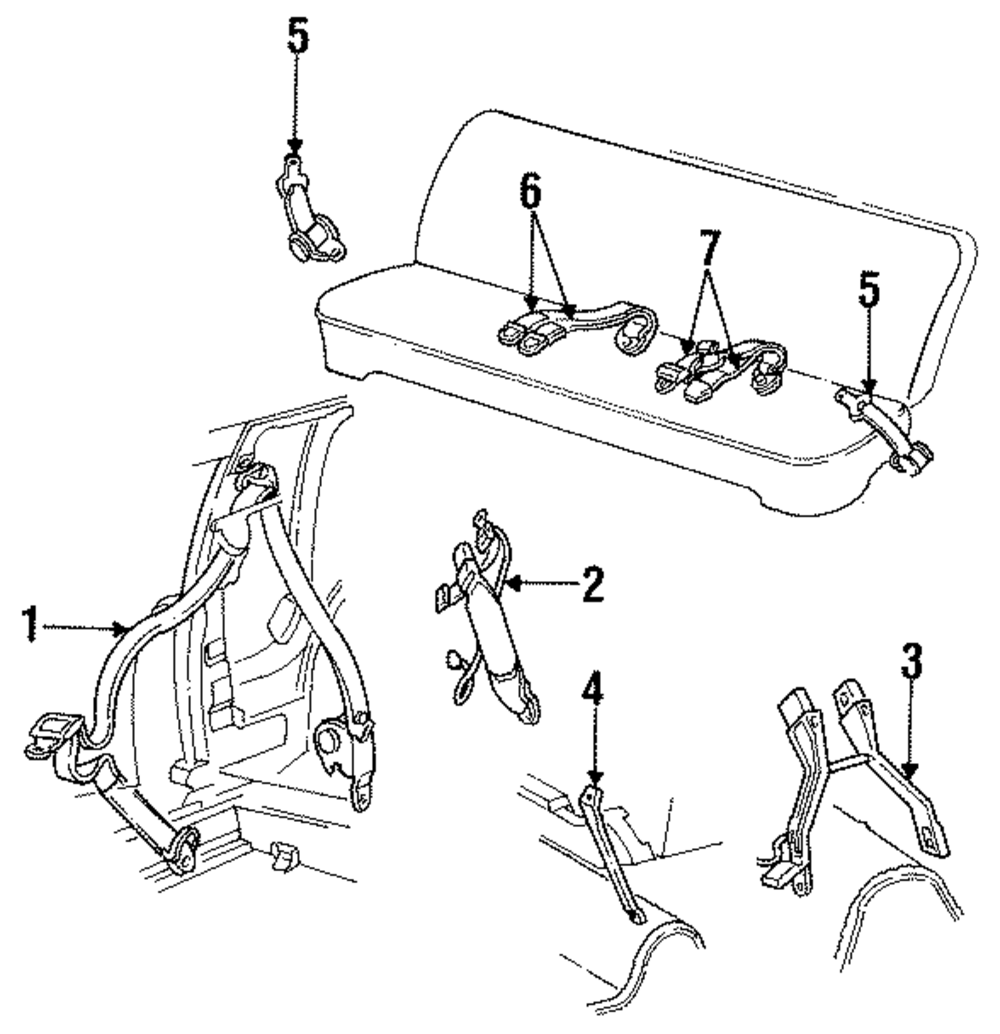 5
6
7
5
1
2
4
3