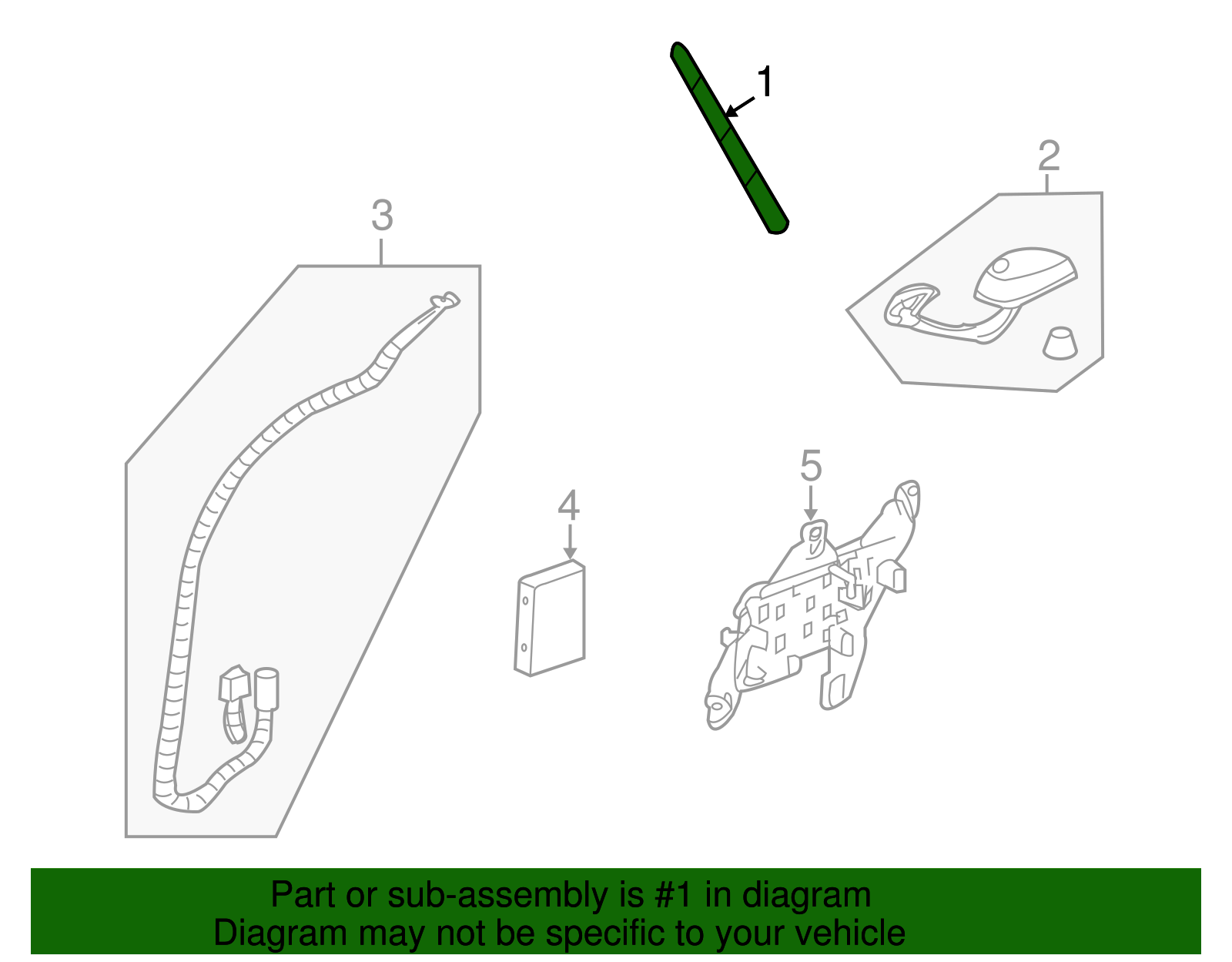 1

2

3

4

5

Part or sub-assembly is #1 in diagram
Diagram may not be specific to your vehicle