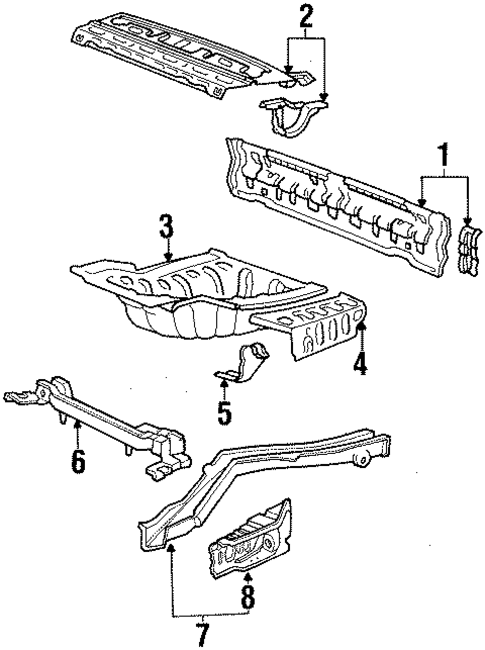 2
1
3
4
5
6
8
7