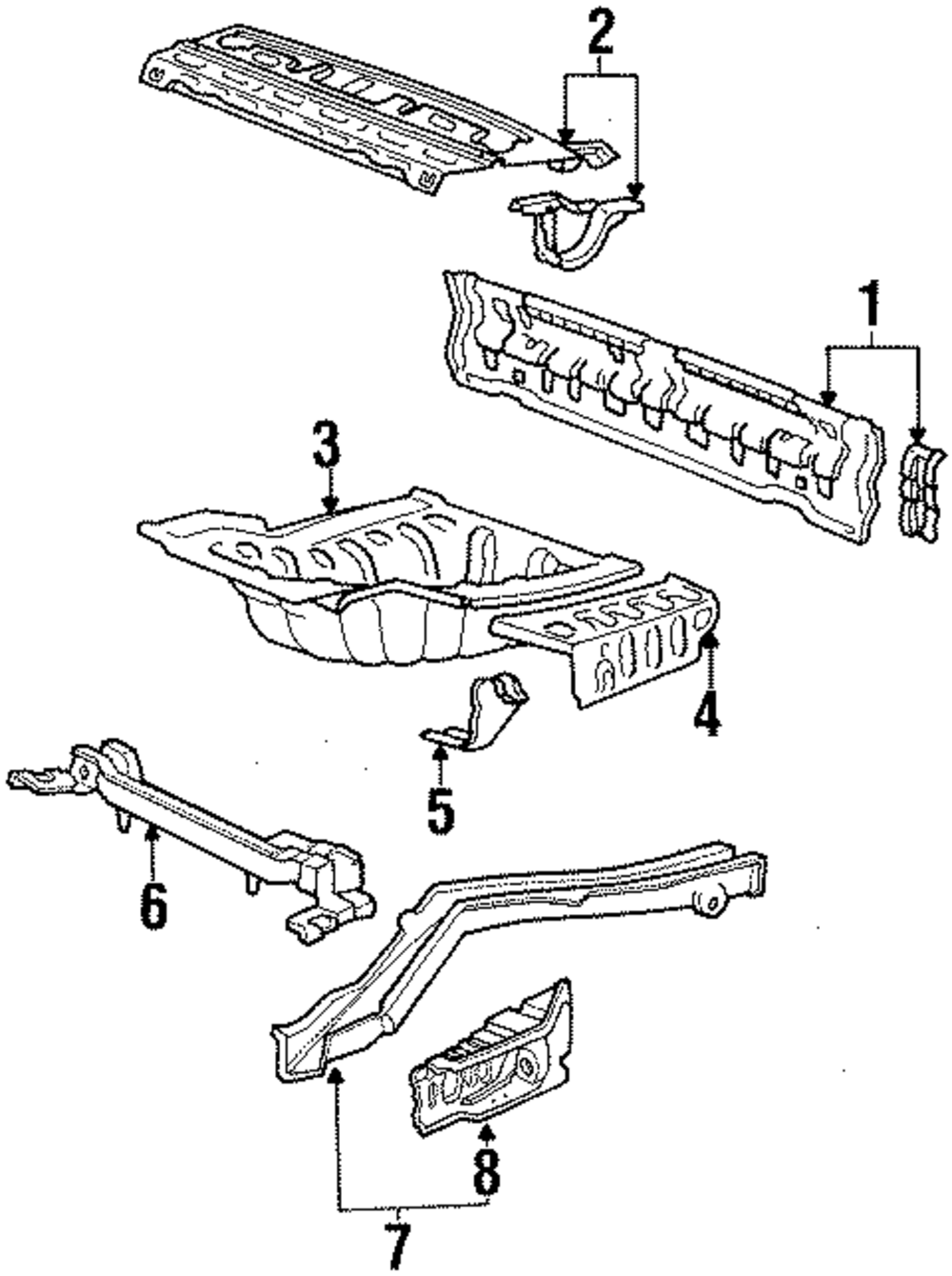 2
1
3
4
5
6
8
7