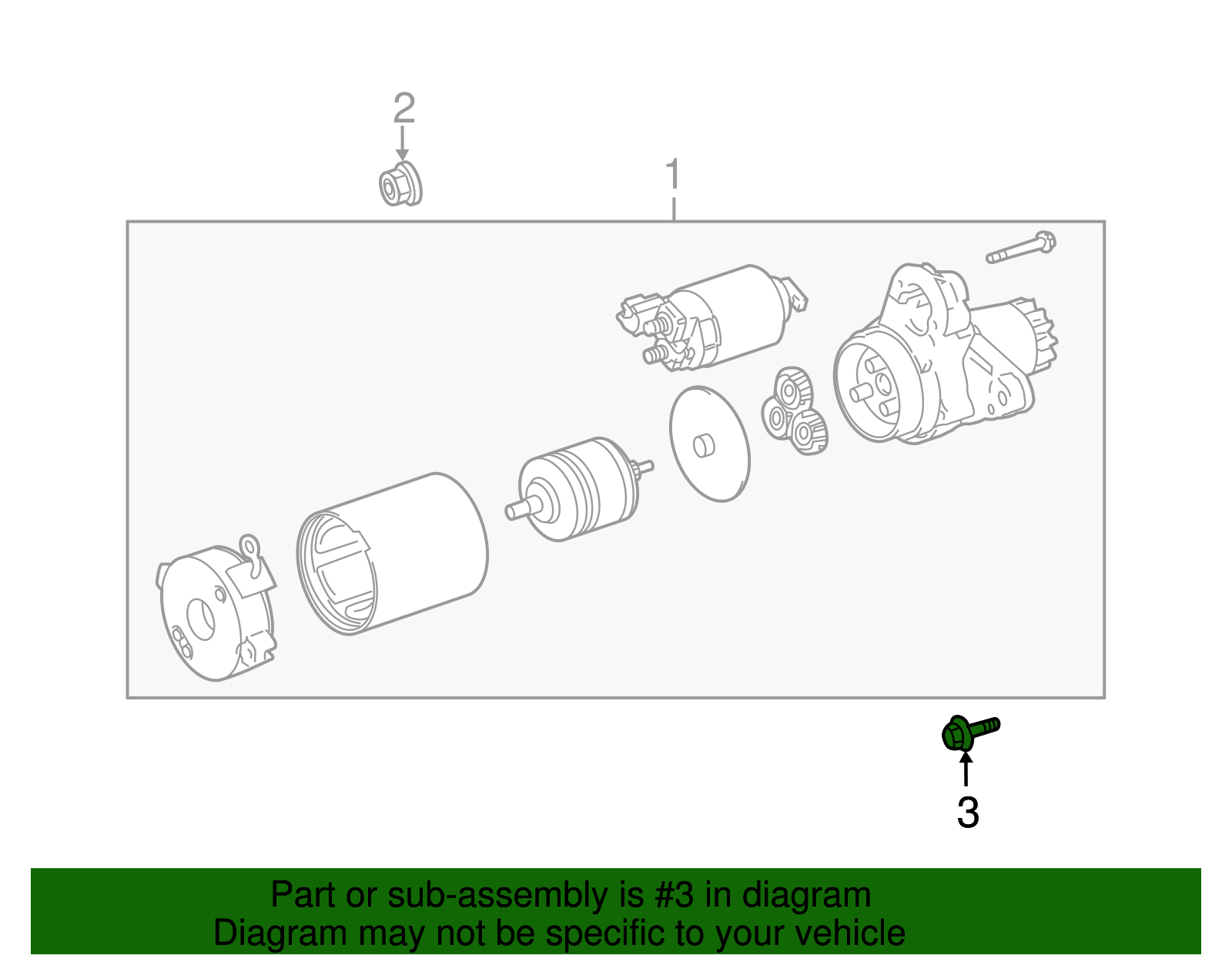 2

1

3

Part or sub-assembly is #3 in diagram
Diagram may not be specific to your vehicle