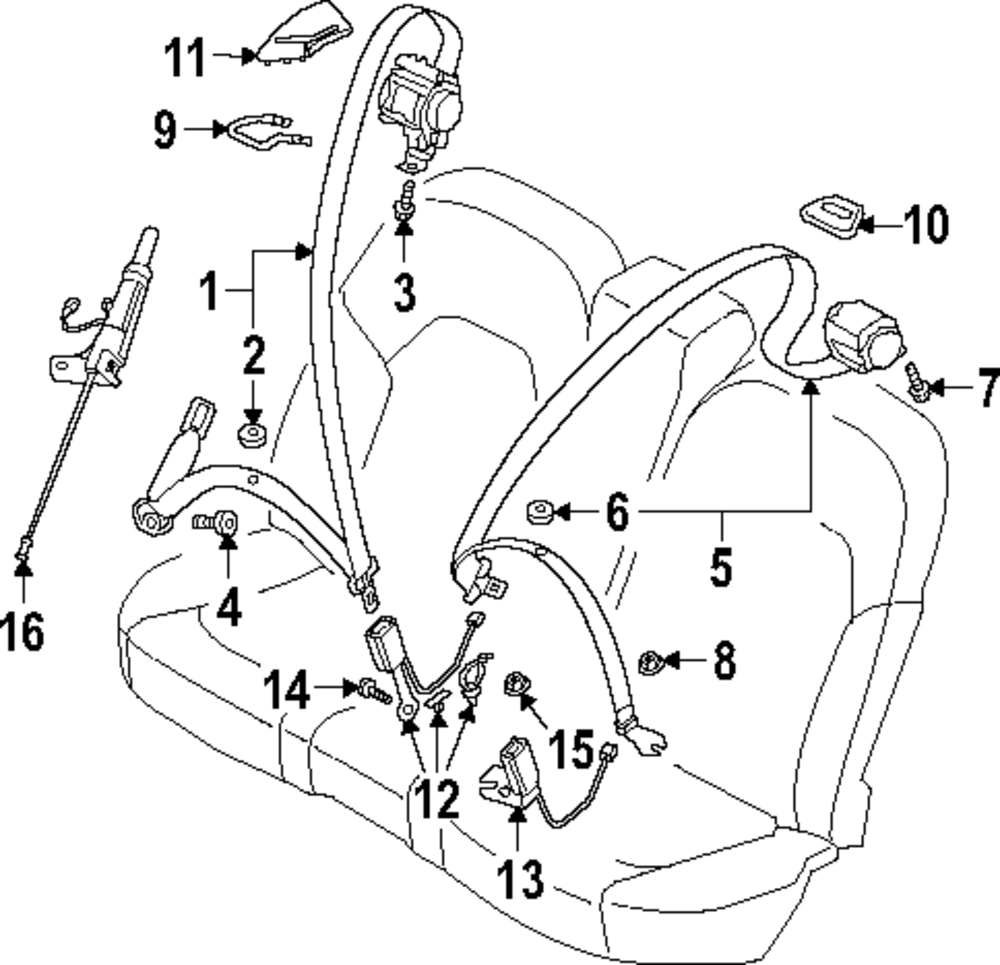 11
9
10
1
3
2
7
6
5
4
16
8
14
15
12
13