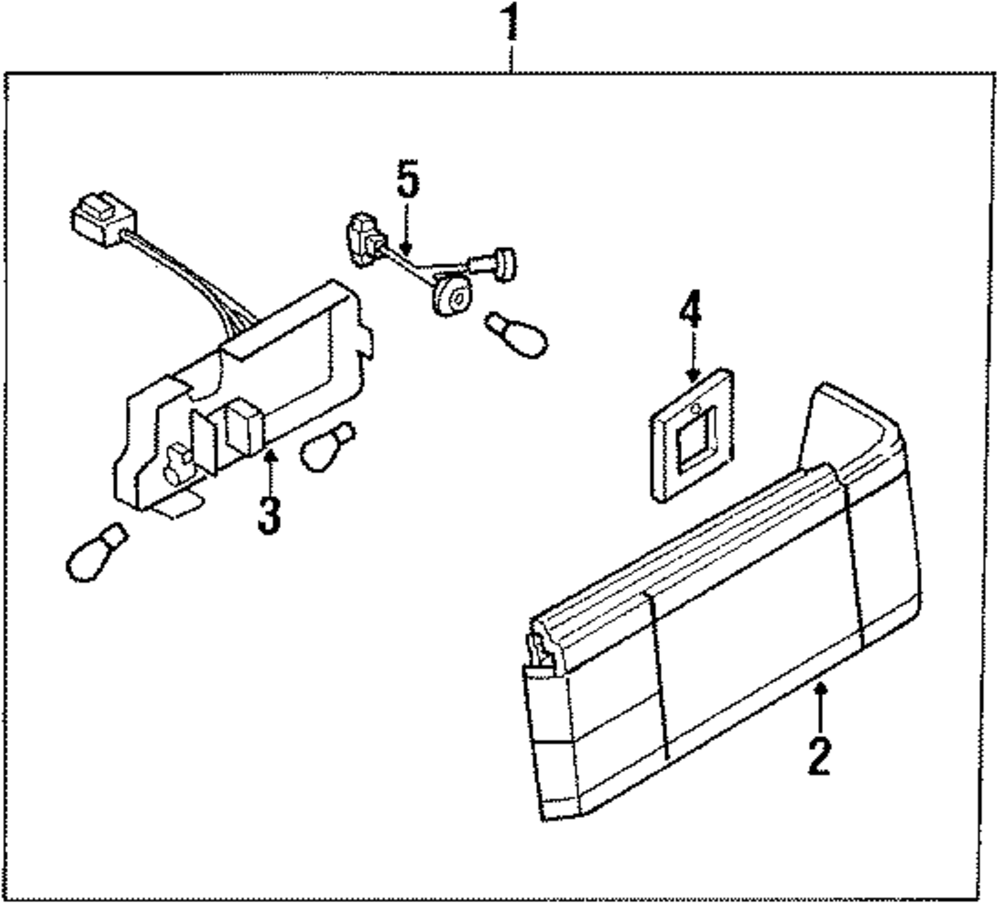 1
5
4
3
2