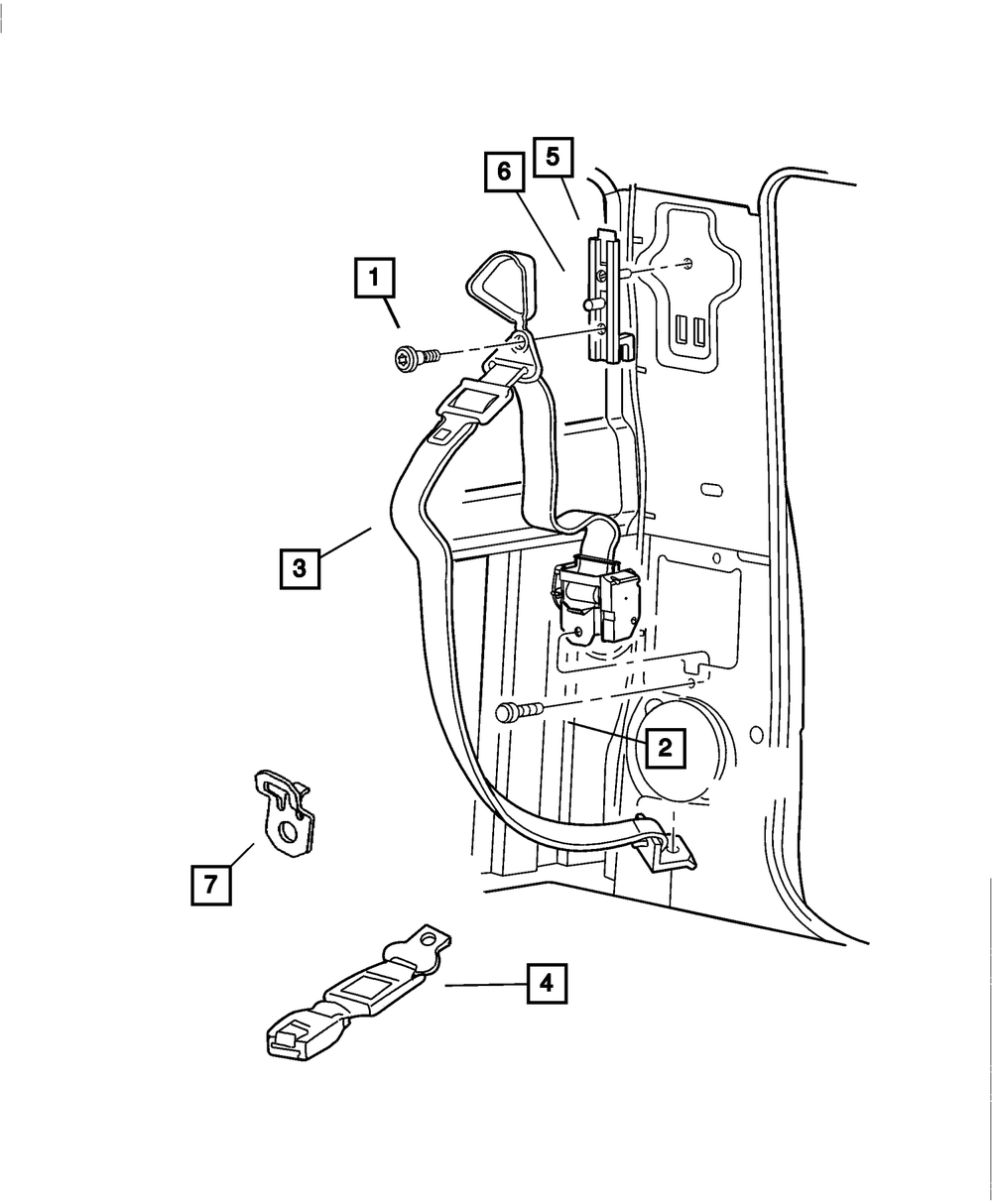 6
5
1
3
2
7
4