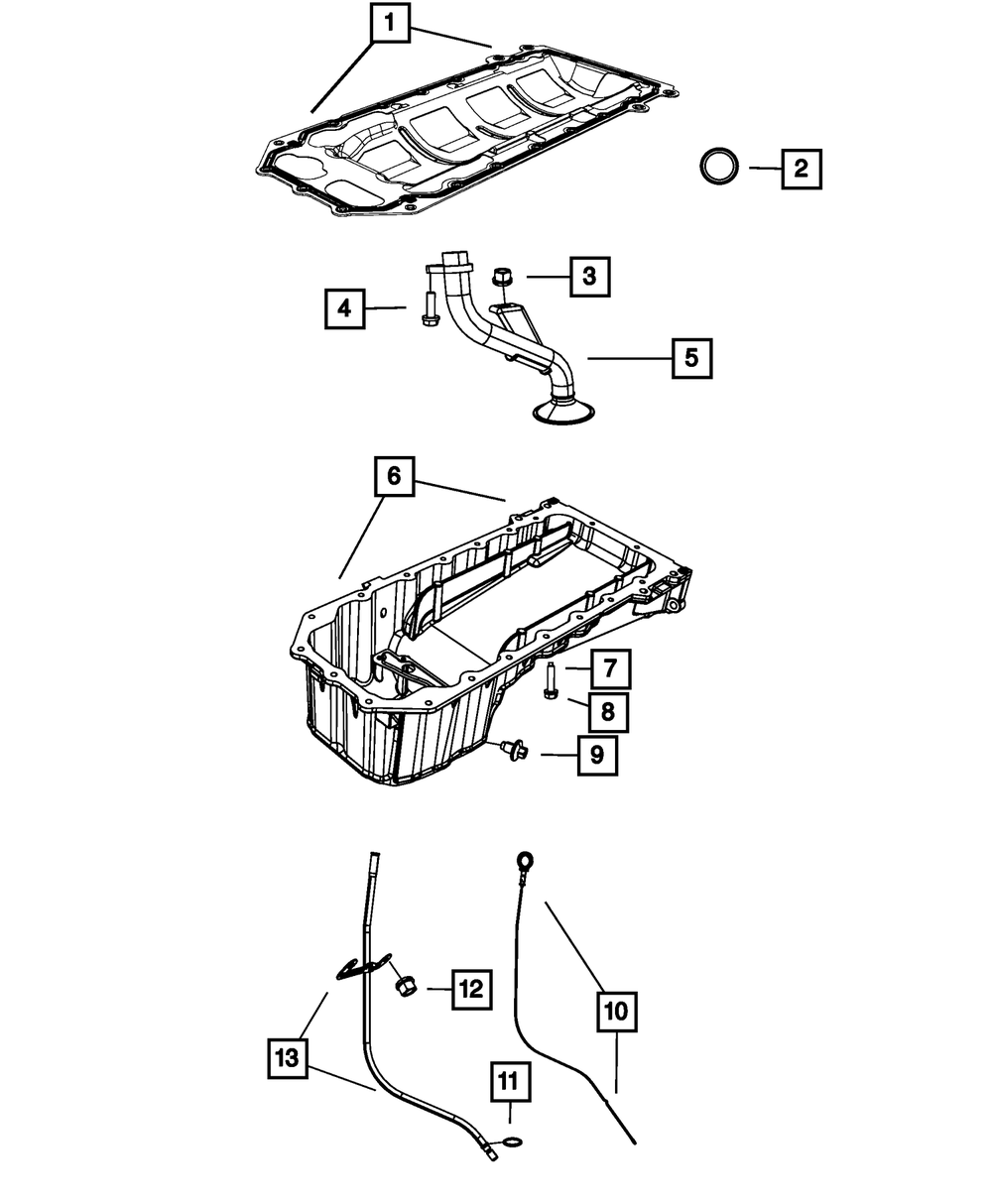 1
2
3
4
5
6
7
8
9
12
10
13
11