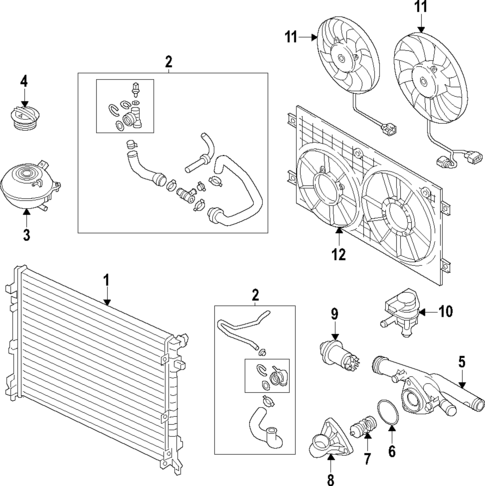 11
11
2
4
3
12
1
2
9
10
5
6
7
8