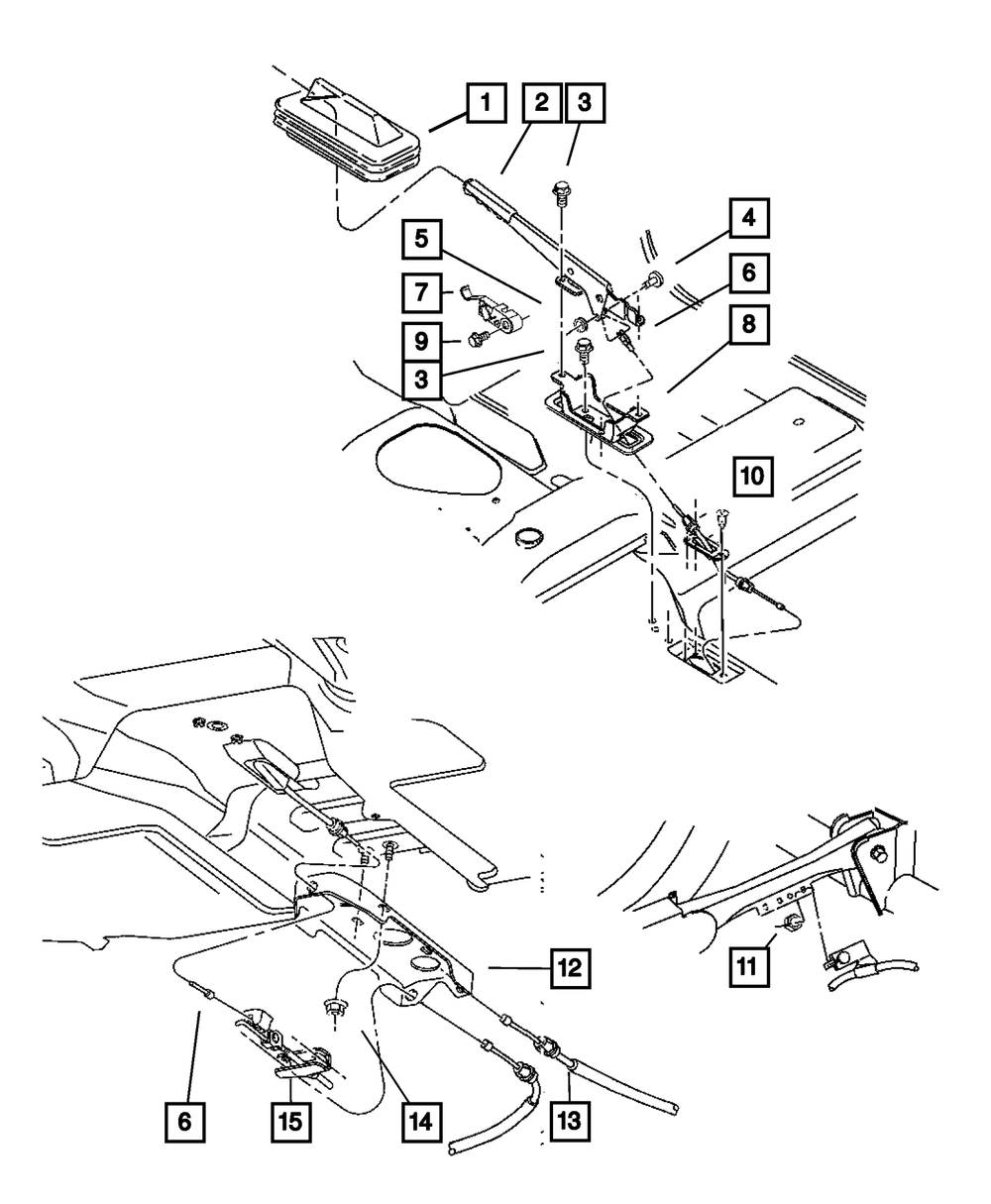 1
2
3
4
5
6
7
8
9
3
10
12
11
6
15
14
13