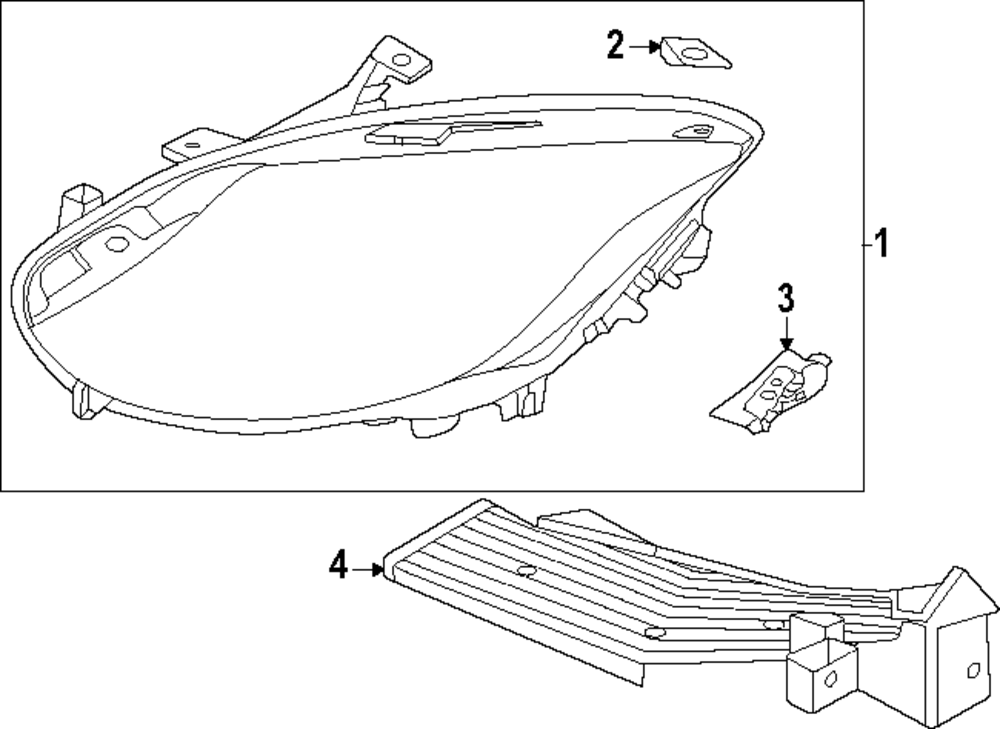 2
1
3
4