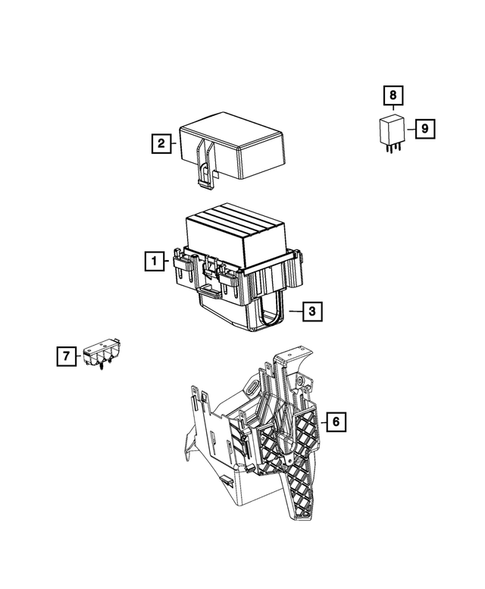 8
9
2
1
3
7
6