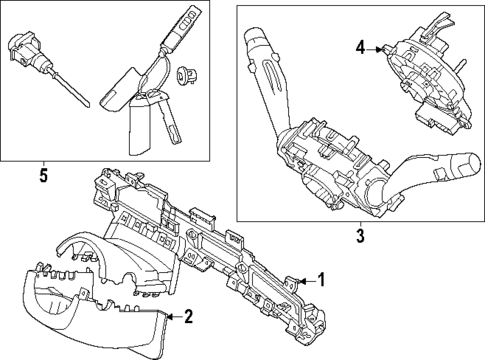 5
4
3
1
2