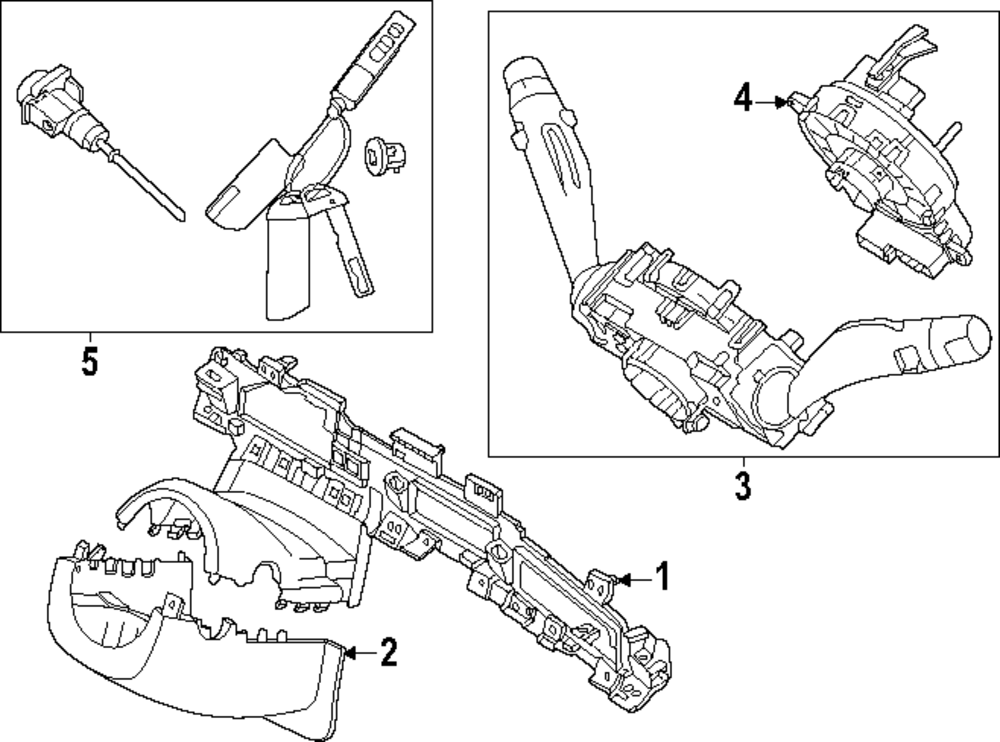 4
5
3
1
2