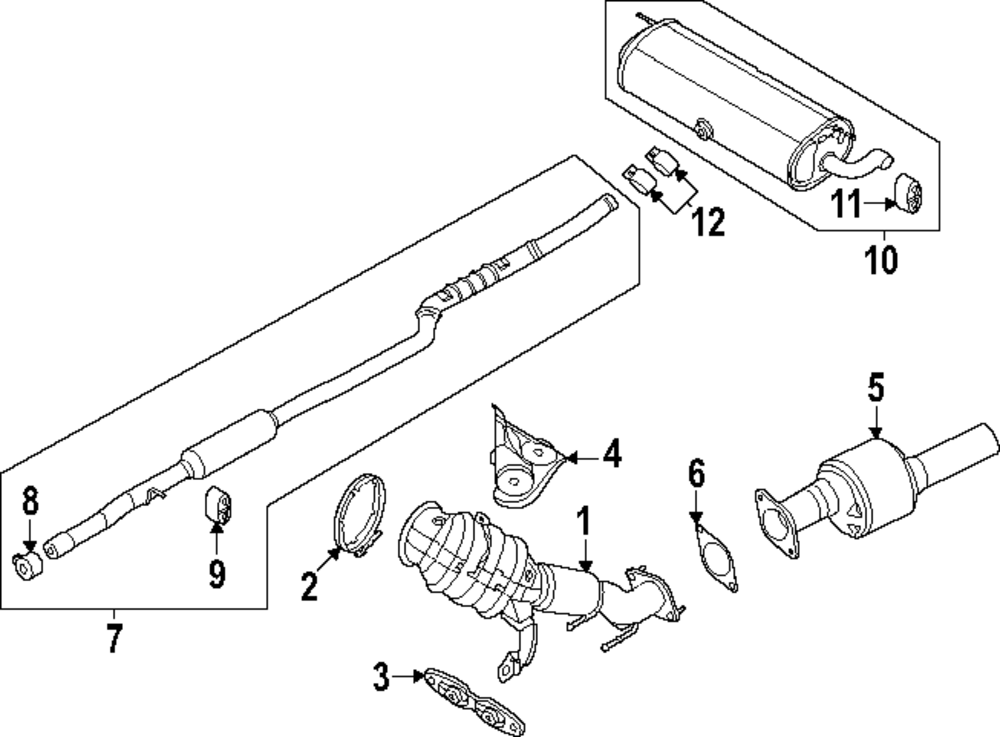 12
11
10
5
4
6
1
8
9
2
7
3