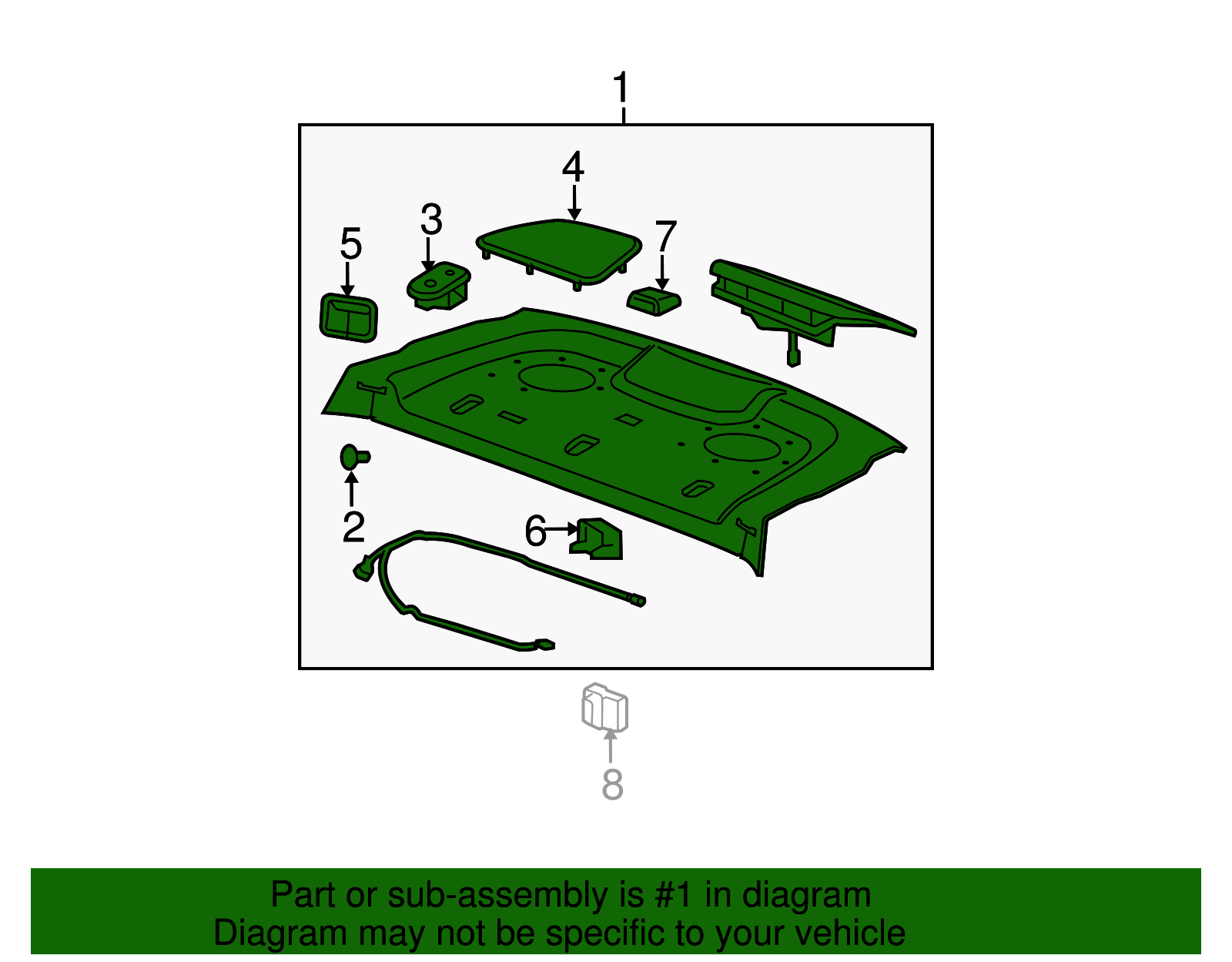 1

4

3

5

7

2

6

8

Part or sub-assembly is #1 in diagram
Diagram may not be specific to your vehicle