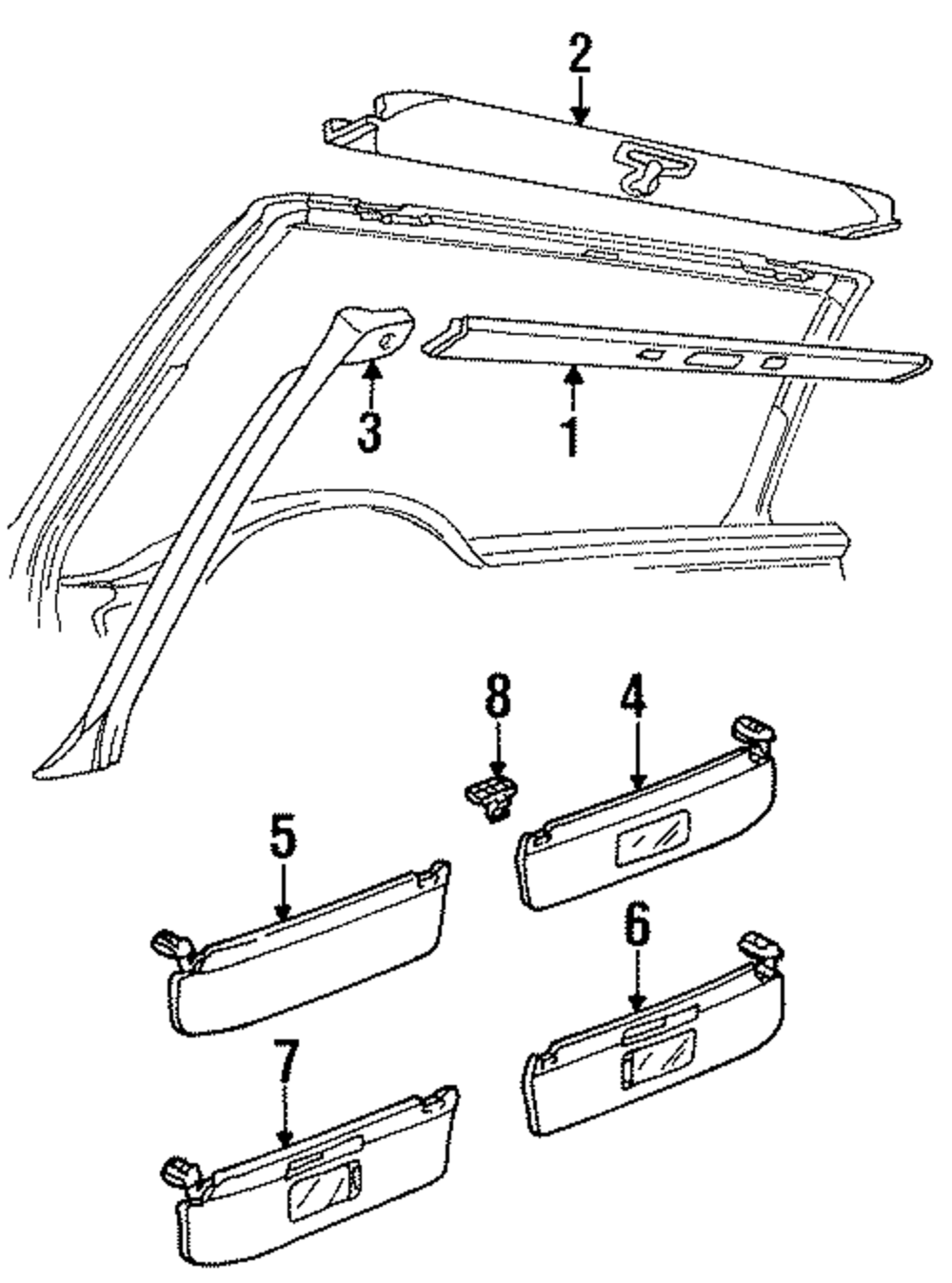 2
3
1
8
4
5
6
7