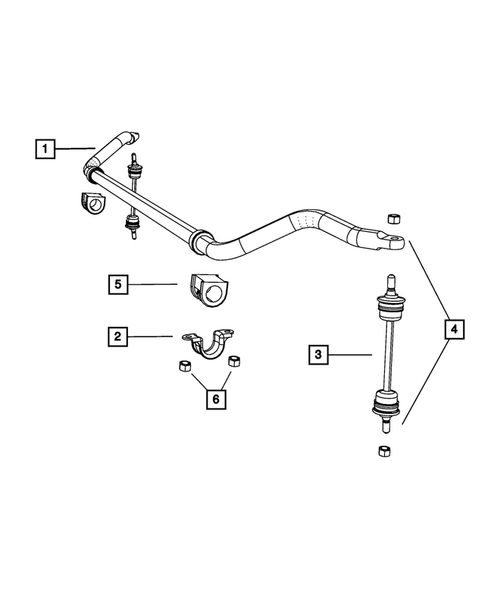 1
5
2
6
3
4