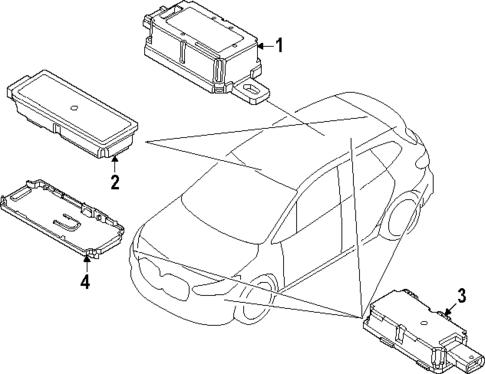 1
2
4
3