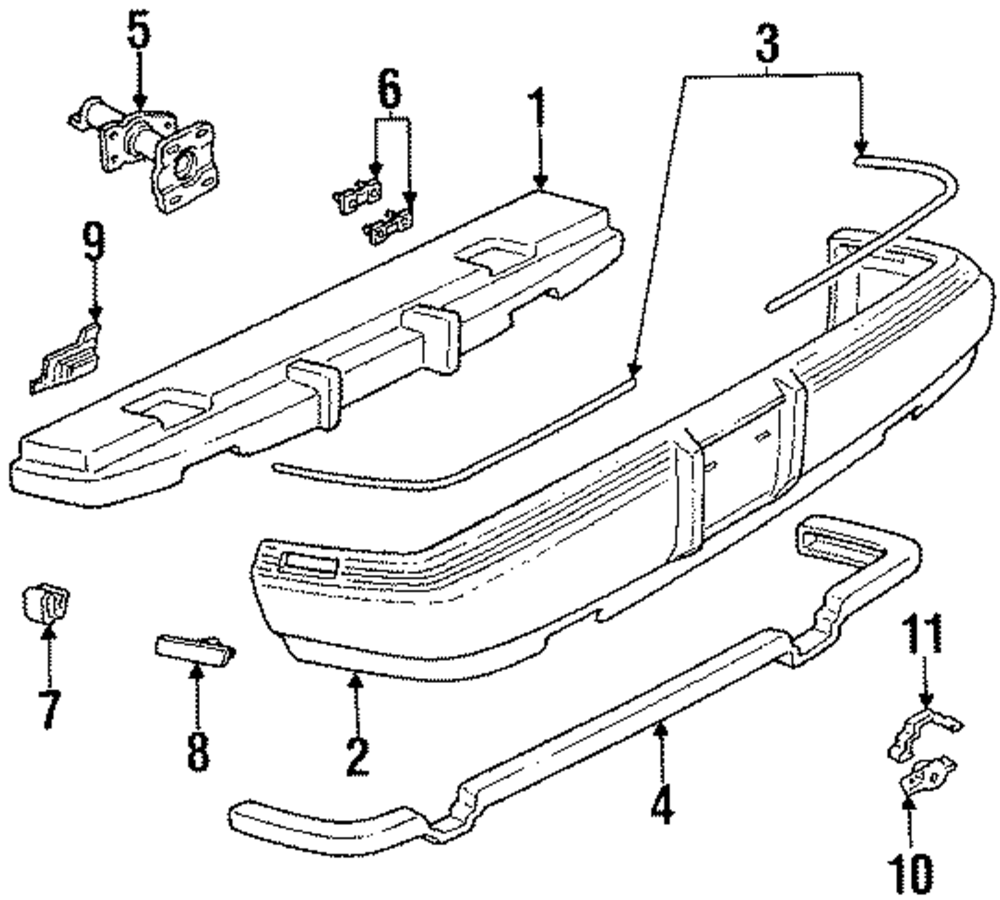 5
6
1
3
9
7
8
2
4
11
10