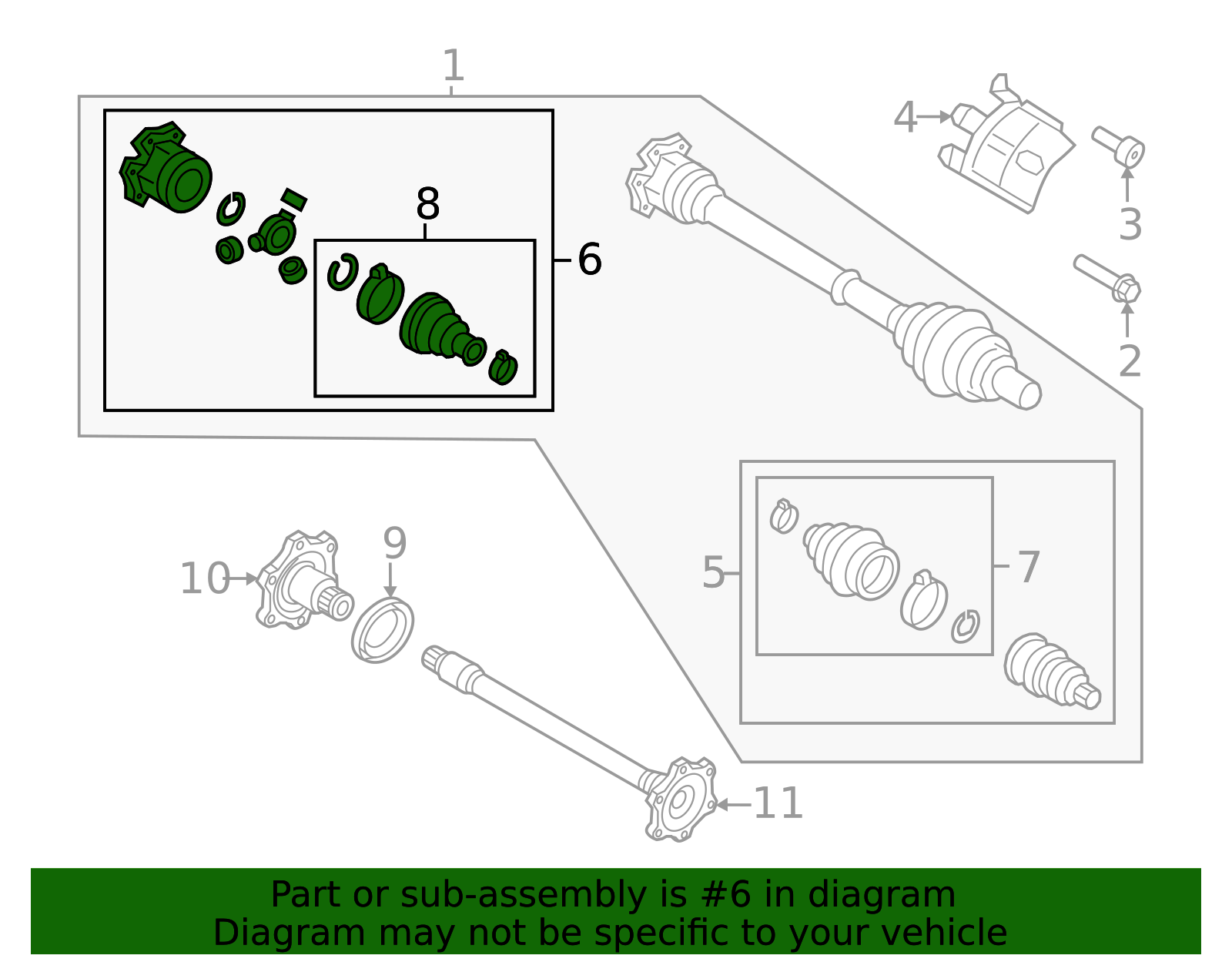 1
4
3
2
8
6
5
7
10
9
11

Part or sub-assembly is #6 in diagram
Diagram may not be specific to your vehicle