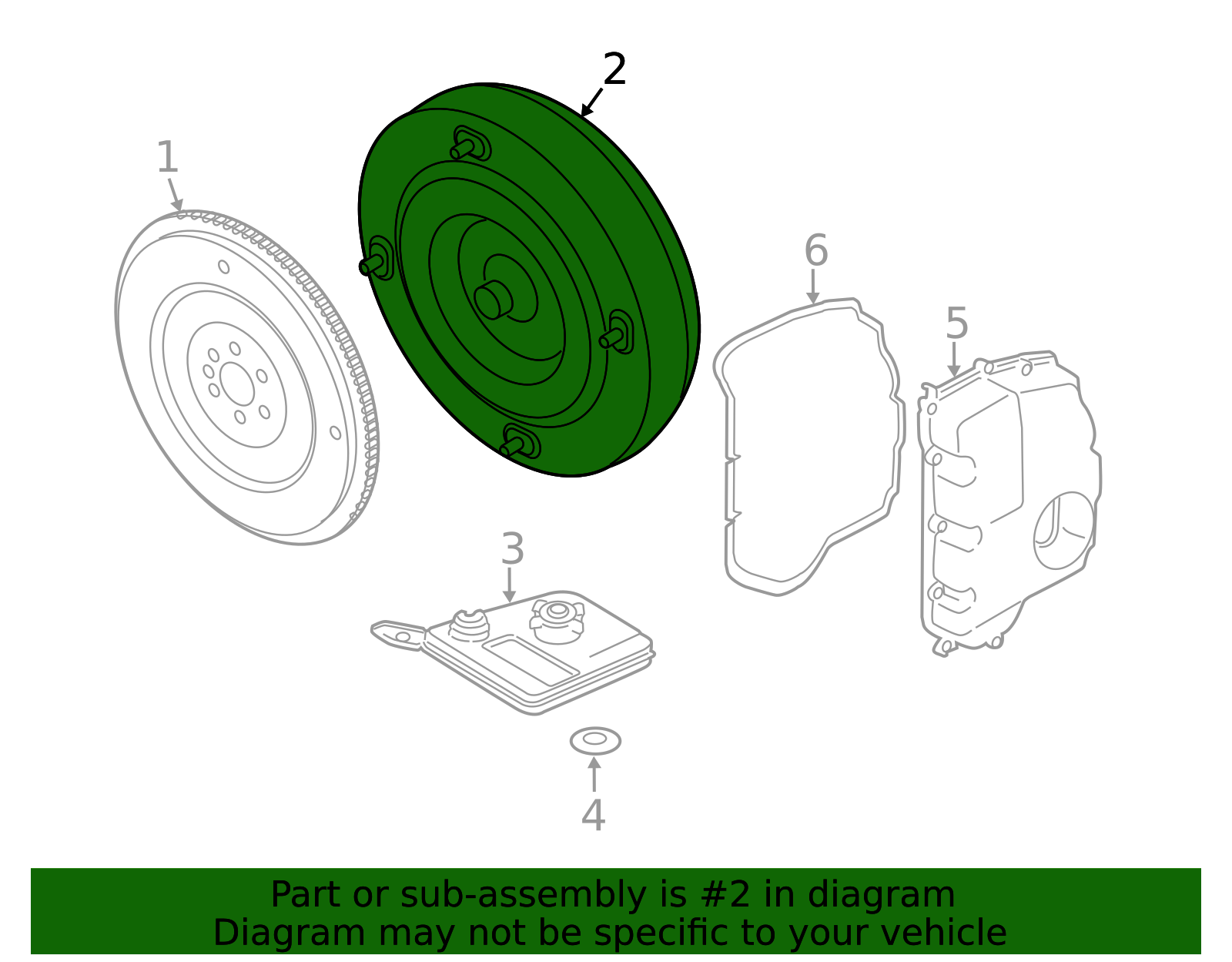 2
1
6
5
3
4

Part or sub-assembly is #2 in diagram
Diagram may not be specific to your vehicle