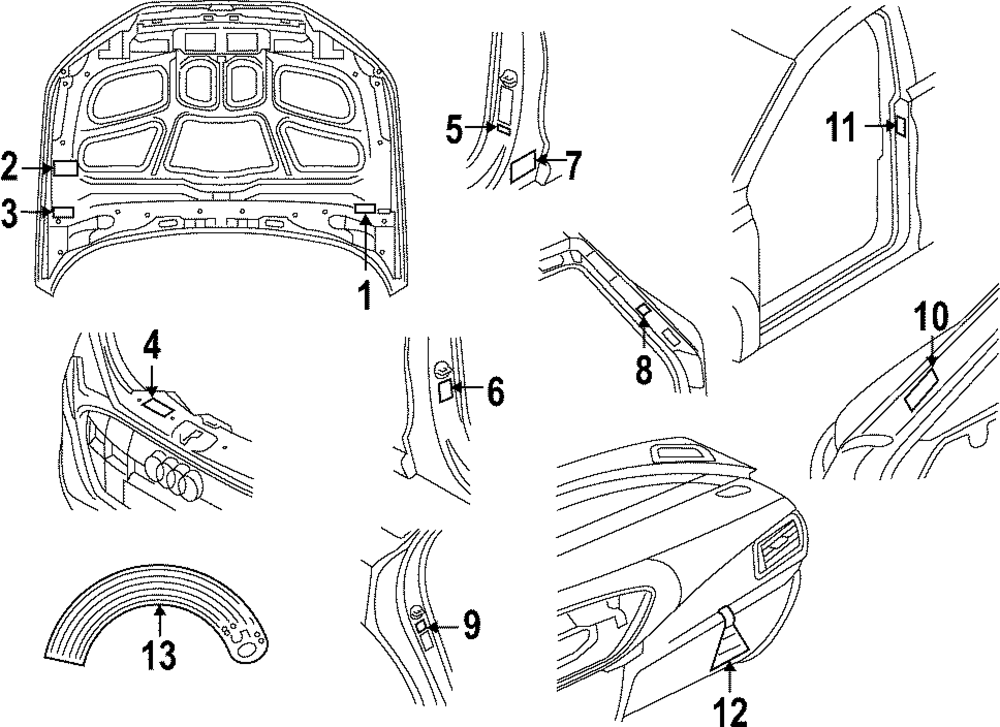 2
3
1
5
7
11
8
10
4
6
13
9
12