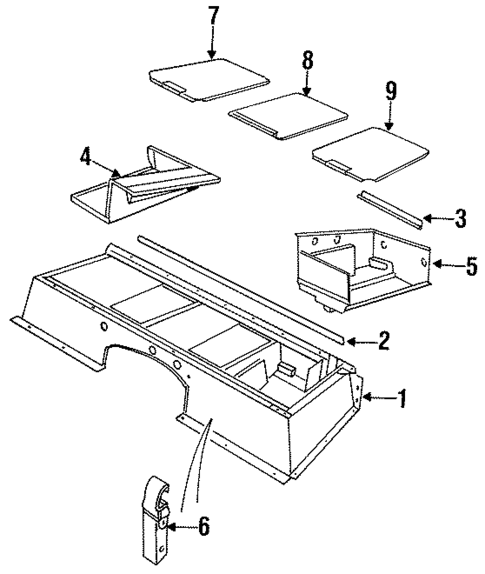 7
8
9
4
3
5
2
1
6