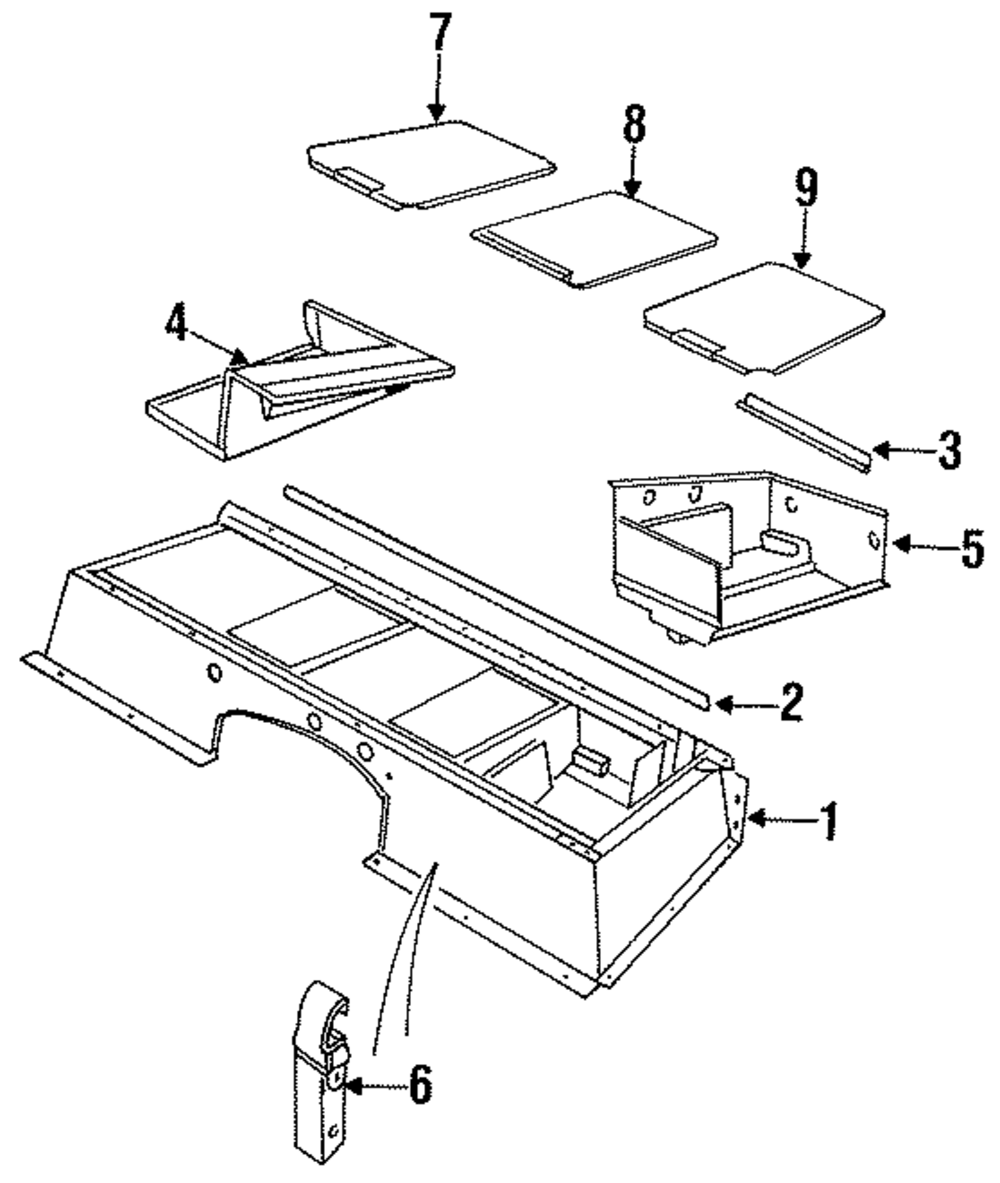 7
8
9
4
3
5
2
1
6