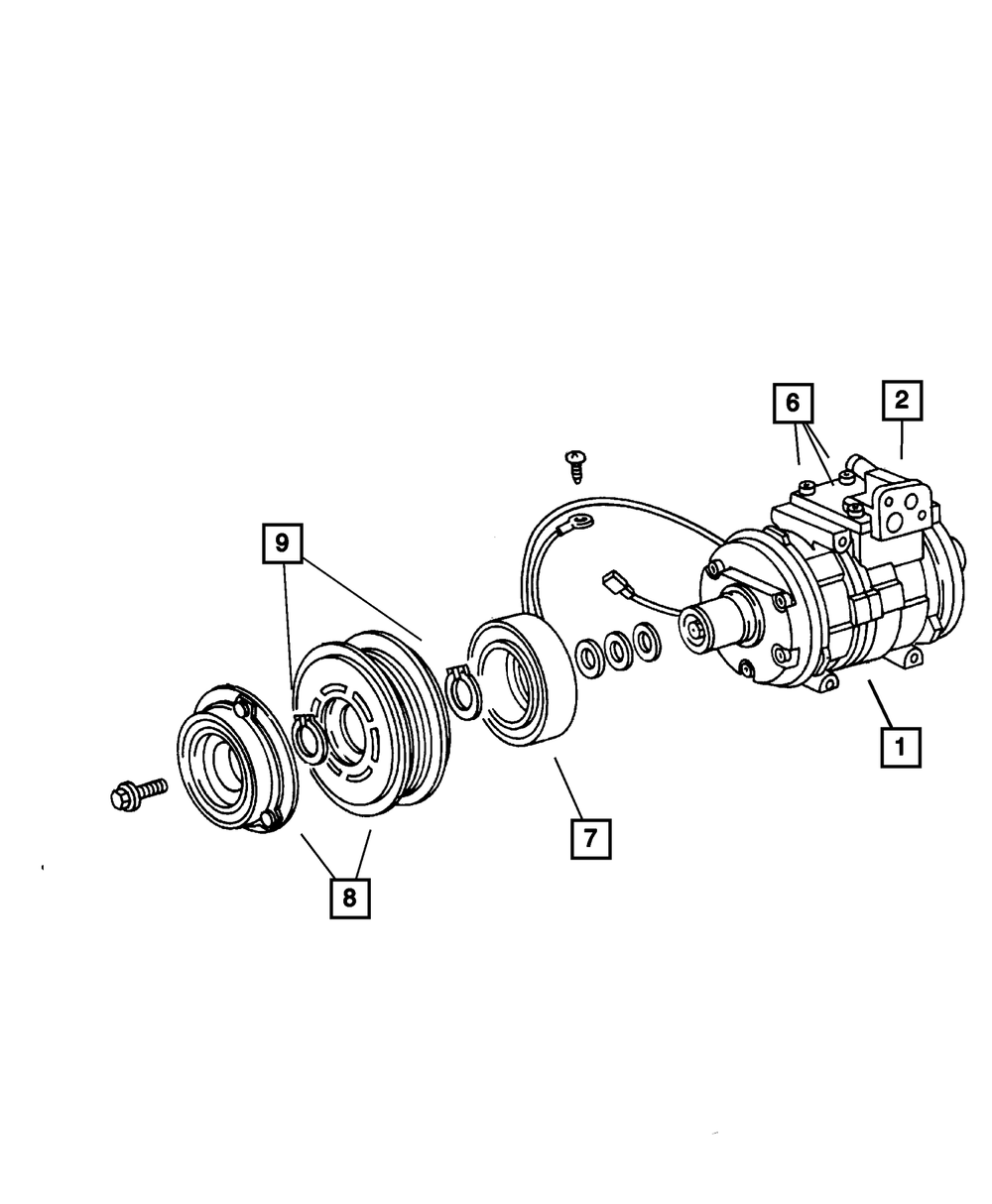 6
2
9
1
7
8