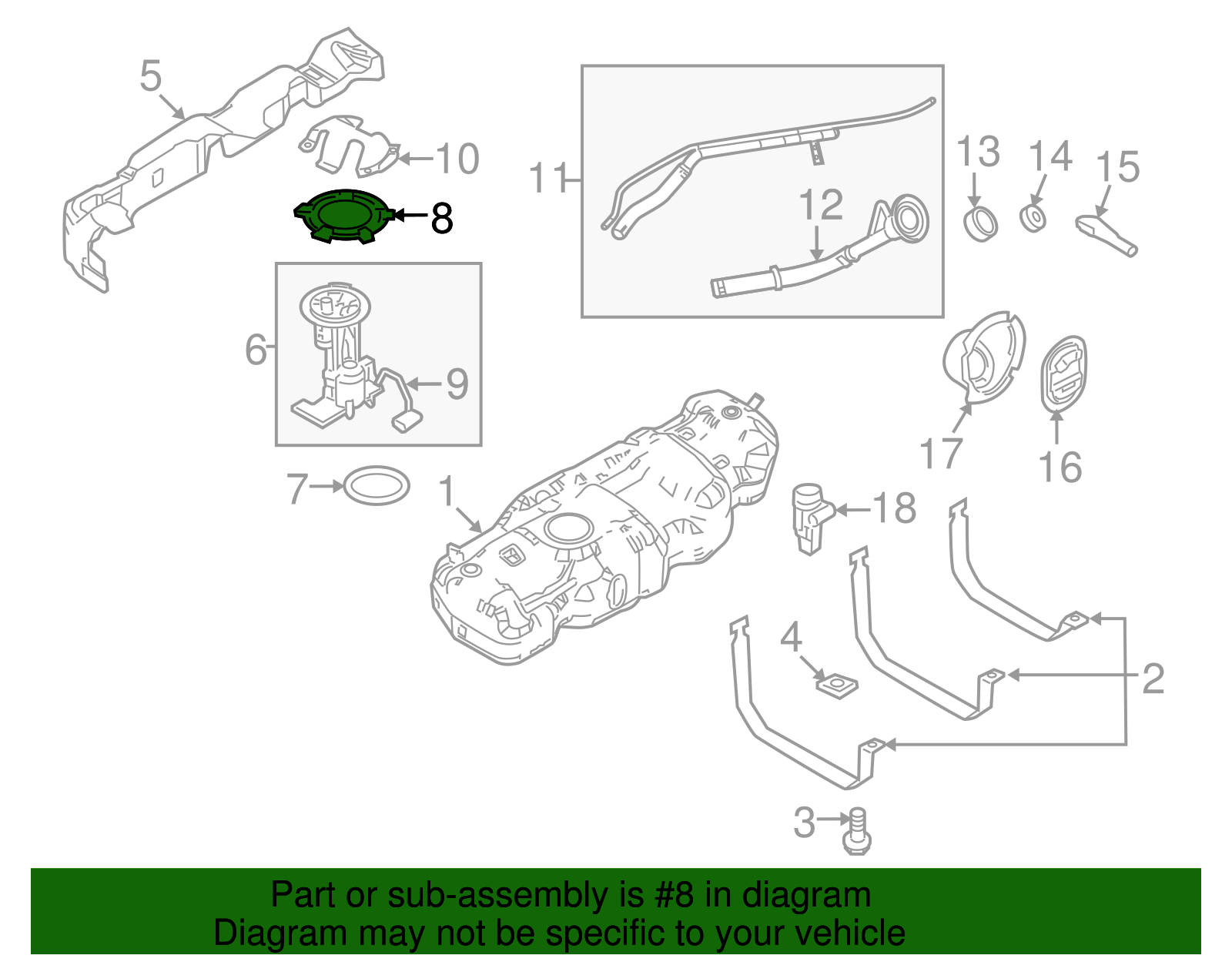 5
10
8
11
12
13
14
15
6
9
17
16
7
1
18
4
2
3

Part or sub-assembly is #8 in diagram
Diagram may not be specific to your vehicle